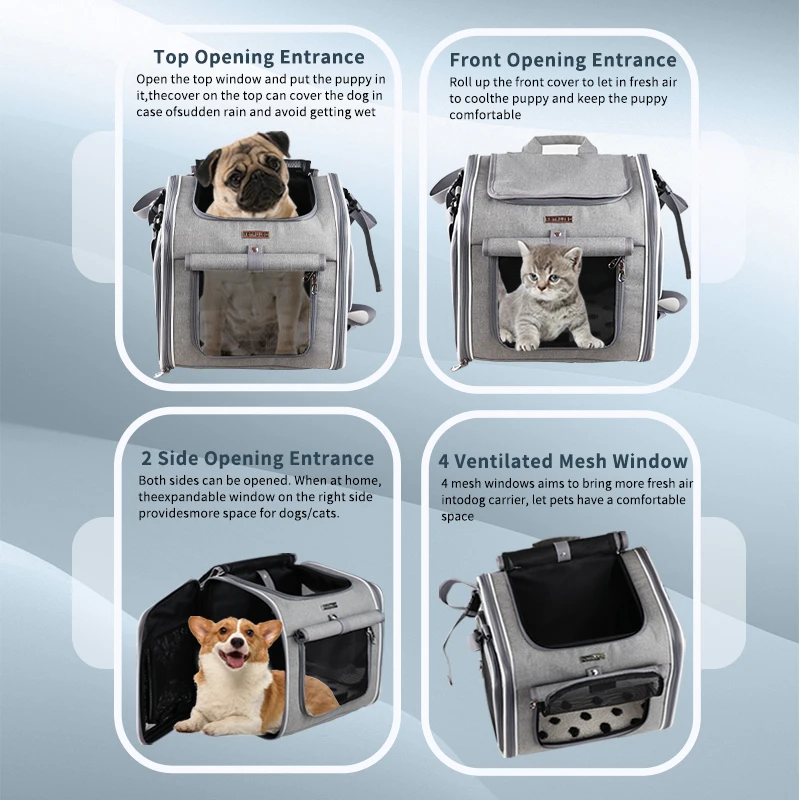 Top Opening Entrance
Open the top window and put the puppy in it,thecover on the top can cover the dog in case ofsudden rain and avoid getting wet

Front Opening Entrance
Roll up the front cover to let in fresh air to coolthe puppy and keep the puppy comfortable

2 Side Opening Entrance
Both sides can be opened. When at home, theexpandable window on the right side providesmore space for dogs/cats.

4 Ventilated Mesh Window
4 mesh windows aims to bring more fresh air intodog carrier, let pets have a comfortable space