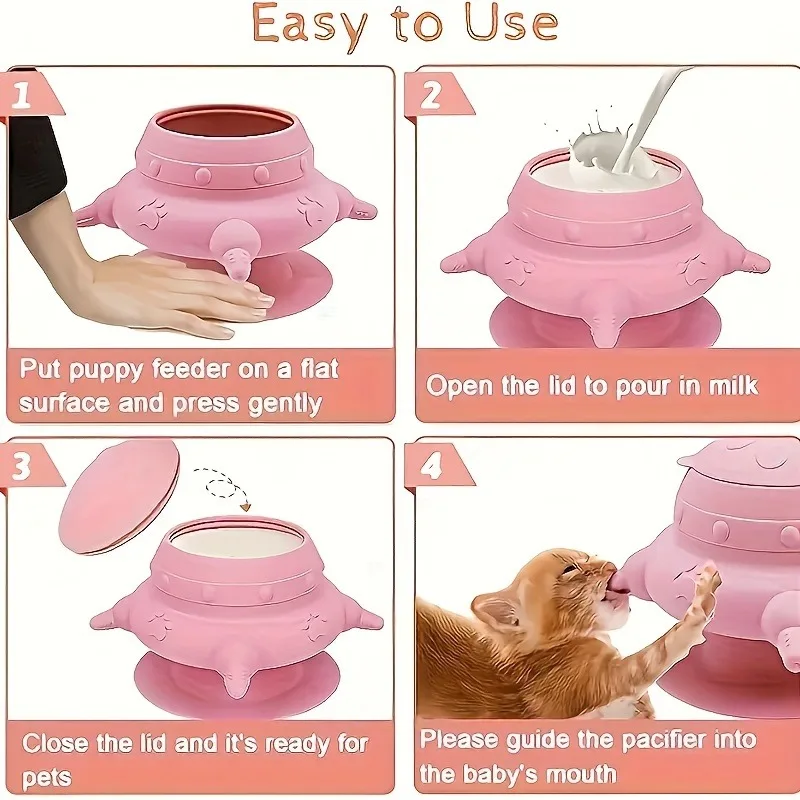 Easy to Use

1

Put puppy feeder on a flat surface and press gently

2

Open the lid to pour in milk

3

Close the lid and it's ready for pets

4

Please guide the pacifier into the baby's mouth