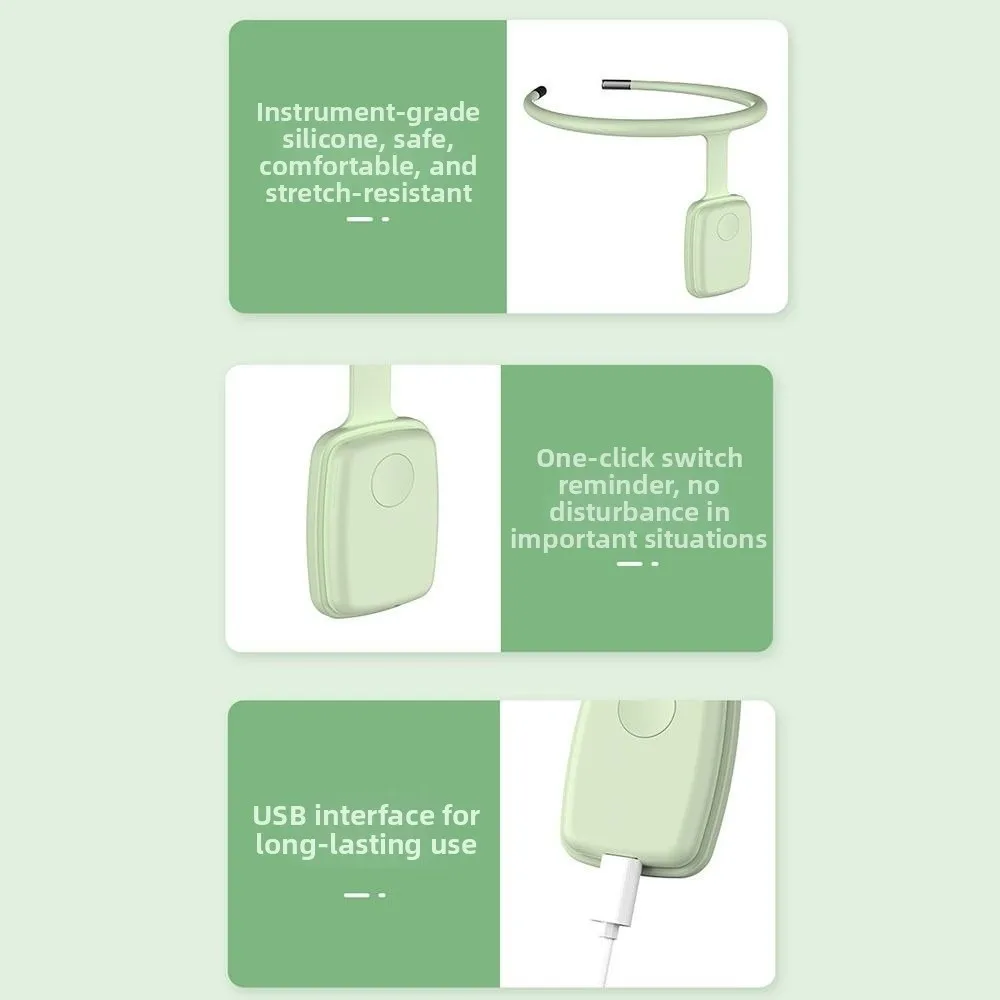 Instrument-grade silicone, safe, comfortable, and stretch-resistant

One-click switch reminder, no disturbance in important situations

USB interface for long-lasting use