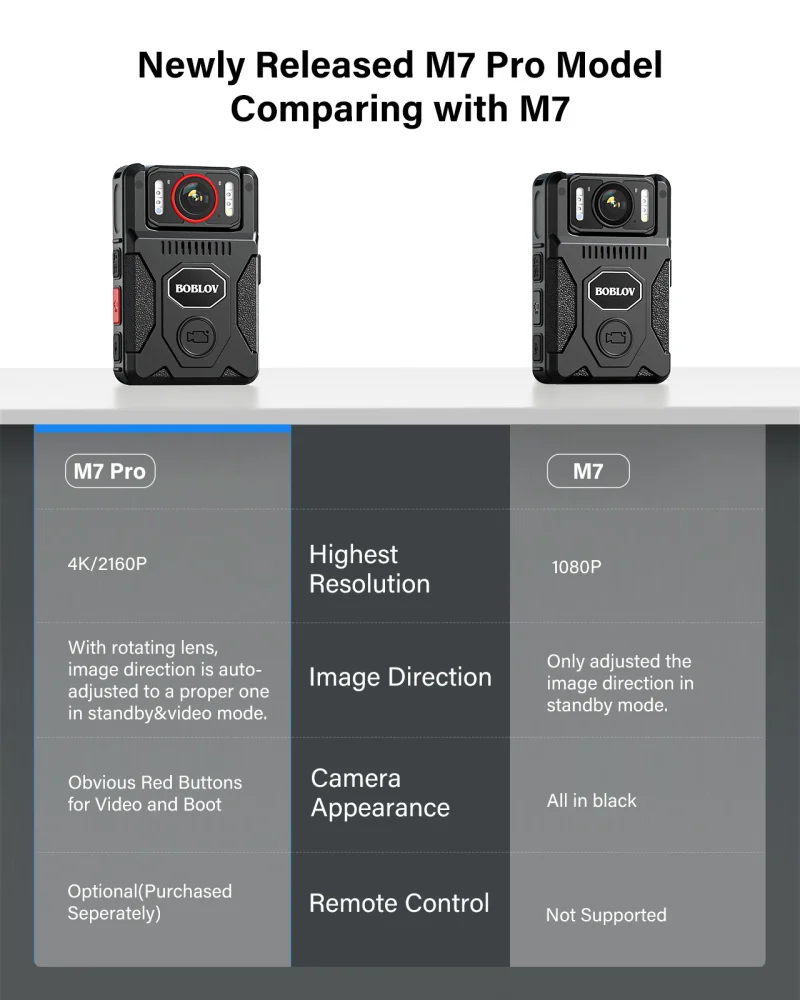 Newly Released M7 Pro Model Comparing with M7

BOBLOV

BOBLOV

| M7 Pro | | M7 |
|---|---|---|
| 4K/2160P | Highest Resolution | 1080P |
| With rotating lens, image direction is auto-adjusted to a proper one in standby&video mode. | Image Direction | Only adjusted the image direction in standby mode. |
| Obvious Red Buttons for Video and Boot | Camera Appearance | All in black |
| Optional(Purchased Seperately) | Remote Control | Not Supported |