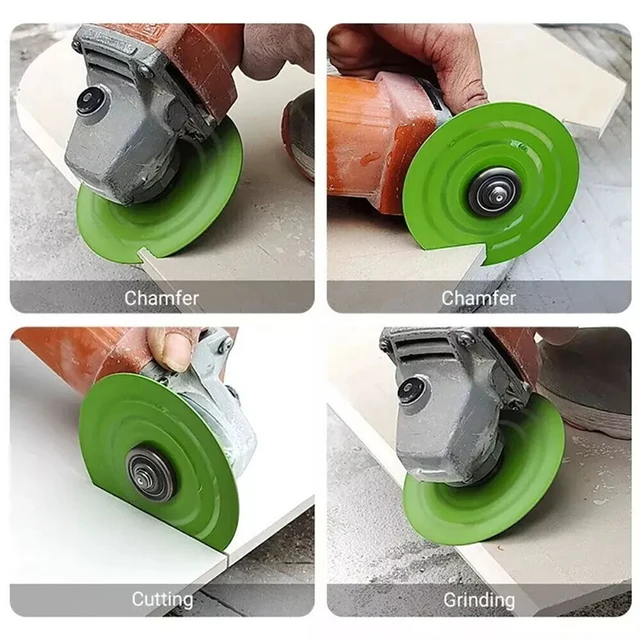 Chamfer

Chamfer

Cutting

Grinding