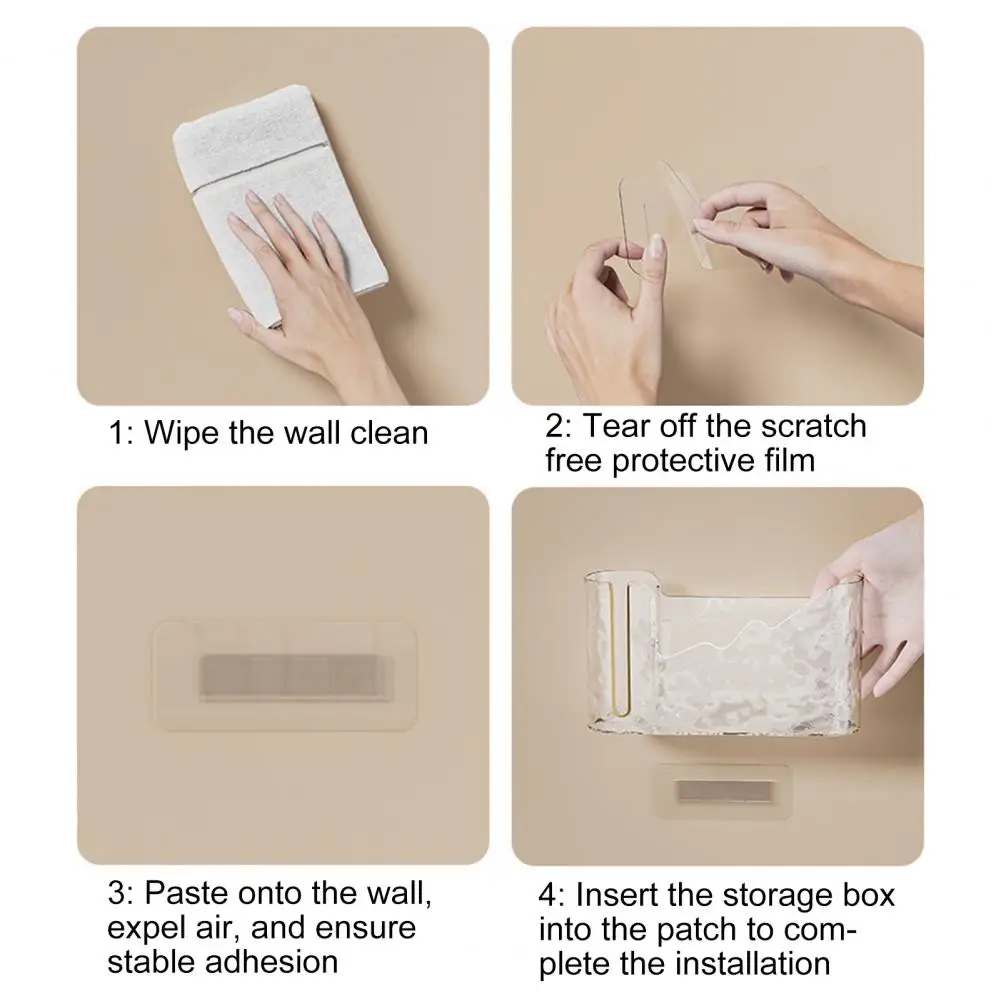 1: Wipe the wall clean

2: Tear off the scratch free protective film

3: Paste onto the wall, expel air, and ensure stable adhesion

4: Insert the storage box into the patch to complete the installation