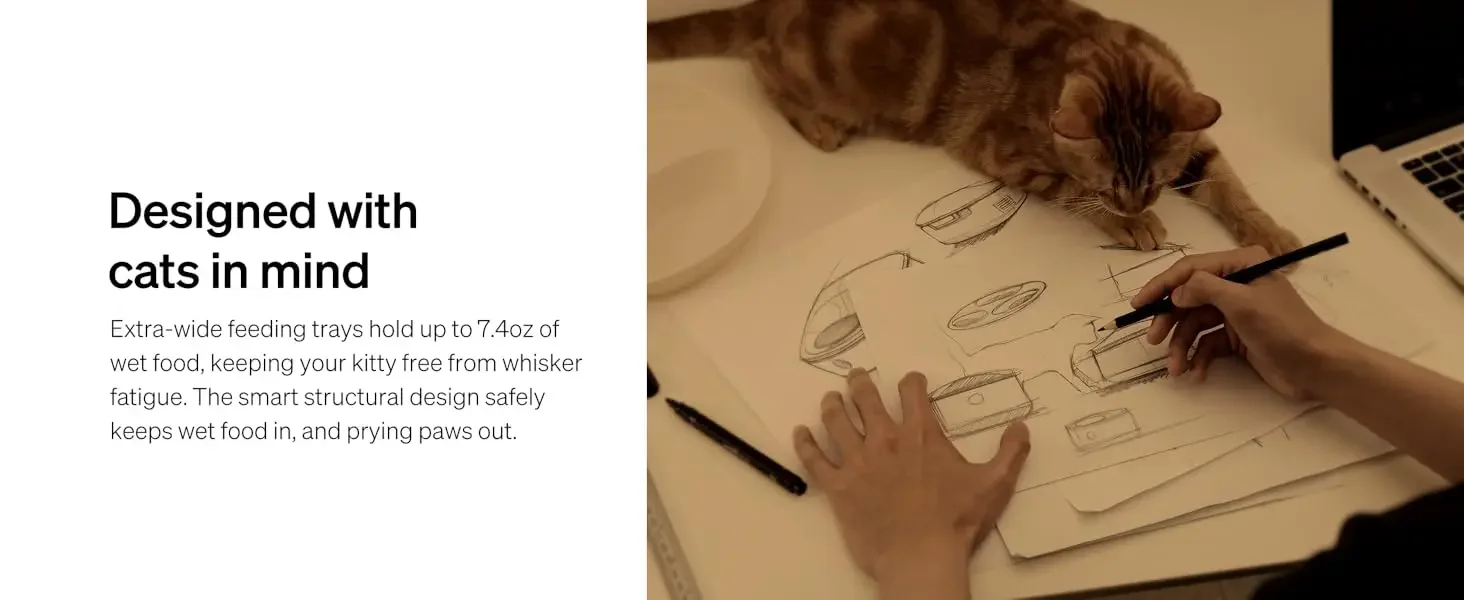 Designed with cats in mind

Extra-wide feeding trays hold up to 7.4oz of wet food, keeping your kitty free from whisker fatigue. The smart structural design safely keeps wet food in, and prying paws out.