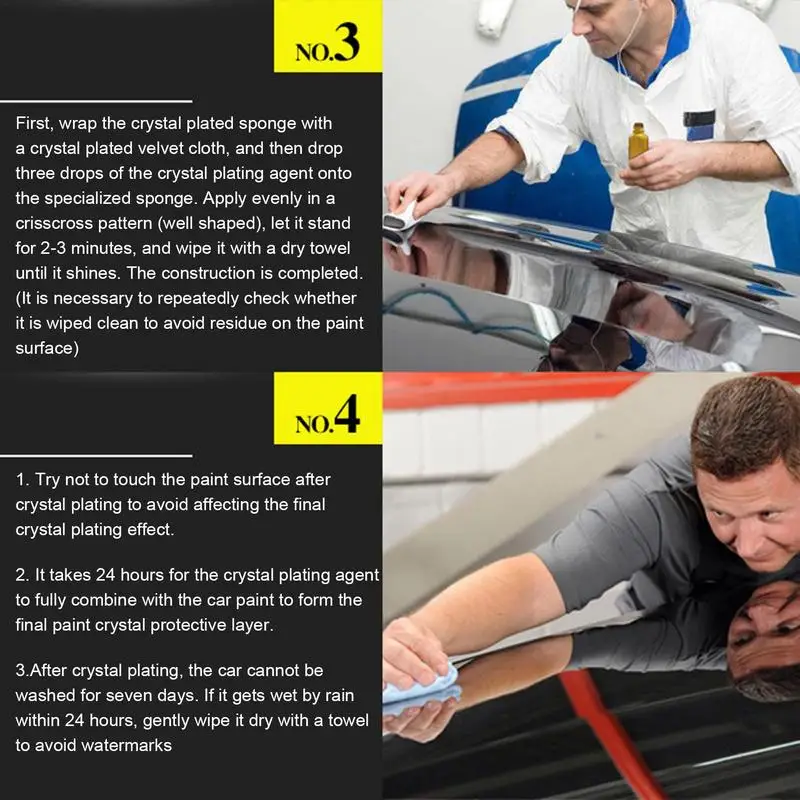 NO.3

First, wrap the crystal plated sponge with a crystal plated velvet cloth, and then drop three drops of the crystal plating agent onto the specialized sponge. Apply evenly in a crisscross pattern (well shaped), let it stand for 2-3 minutes, and wipe it with a dry towel until it shines. The construction is completed. (It is necessary to repeatedly check whether it is wiped clean to avoid residue on the paint surface)

NO.4

1. Try not to touch the paint surface after crystal plating to avoid affecting the final crystal plating effect.

2. It takes 24 hours for the crystal plating agent to fully combine with the car paint to form the final paint crystal protective layer.

3.After crystal plating, the car cannot be washed for seven days. If it gets wet by rain within 24 hours, gently wipe it dry with a towel to avoid watermarks