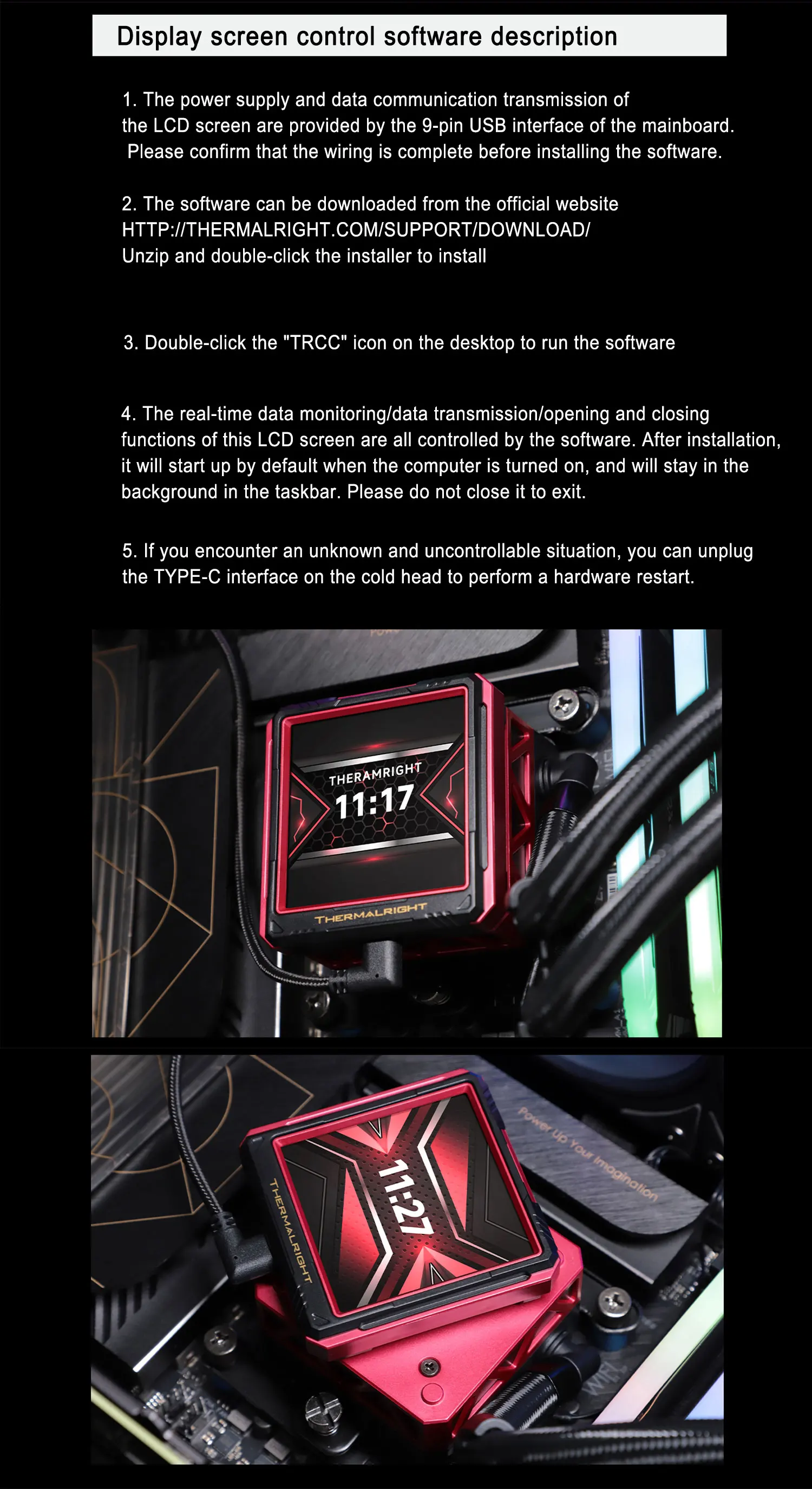 Display screen control software description

1. The power supply and data communication transmission of the LCD screen are provided by the 9-pin USB interface of the mainboard. Please confirm that the wiring is complete before installing the software.

2. The software can be downloaded from the official website HTTP://THERMALRIGHT.COM/SUPPORT/DOWNLOAD/ Unzip and double-click the installer to install

3. Double-click the "TRCC" icon on the desktop to run the software

4. The real-time data monitoring/data transmission/opening and closing functions of this LCD screen are all controlled by the software. After installation, it will start up by default when the computer is turned on, and will stay in the background in the taskbar. Please do not close it to exit.

5. If you encounter an unknown and uncontrollable situation, you can unplug the TYPE-C interface on the cold head to perform a hardware restart.

THERAMRIGHT
11:17
THERMALRIGHT

Power Up Your Imagination
11:27
THERMALRIGHT