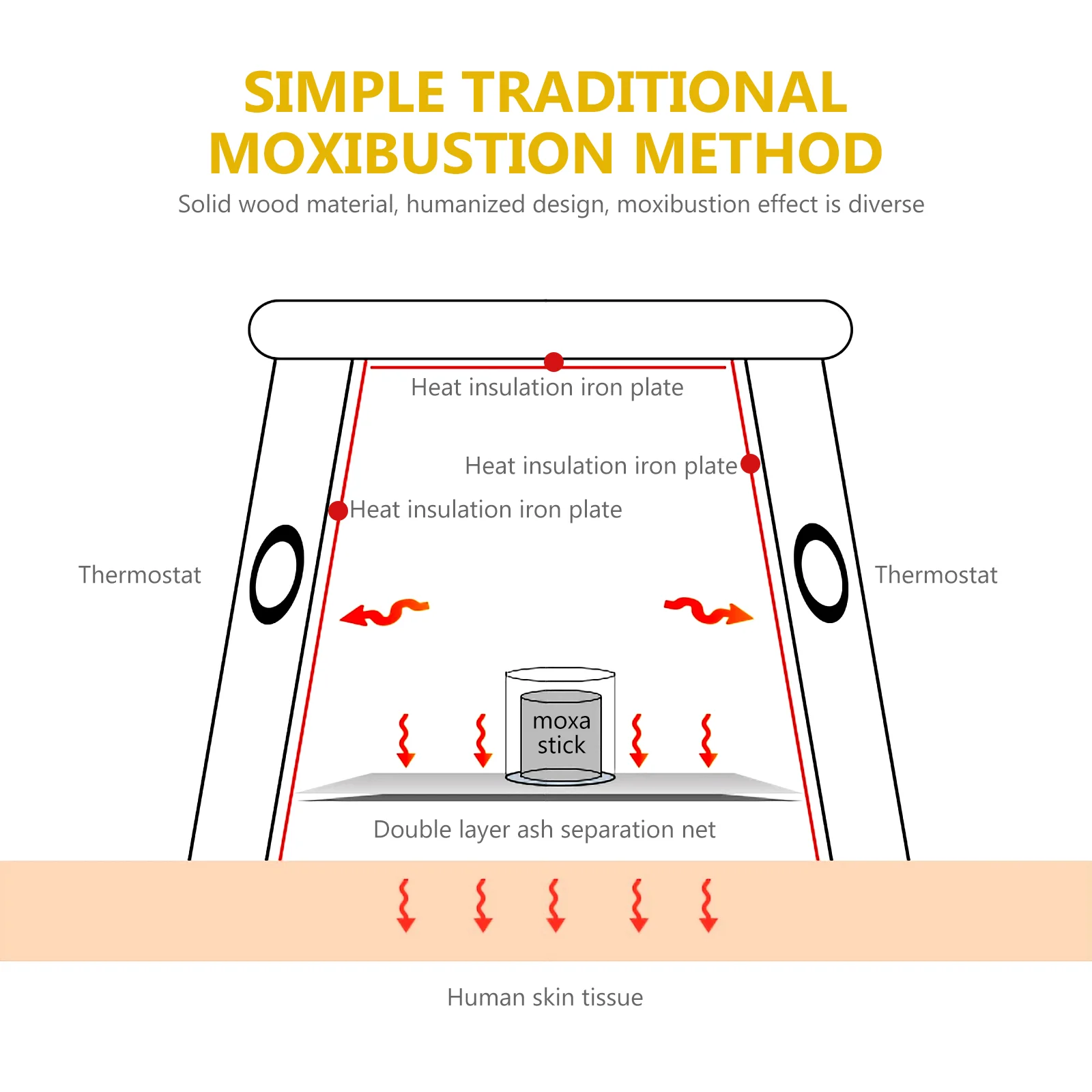 SIMPLE TRADITIONAL MOXIBUSTION METHOD

Solid wood material, humanized design, moxibustion effect is diverse

Heat insulation iron plate

Heat insulation iron plate

Heat insulation iron plate

Thermostat

Thermostat

moxa stick

Double layer ash separation net

Human skin tissue