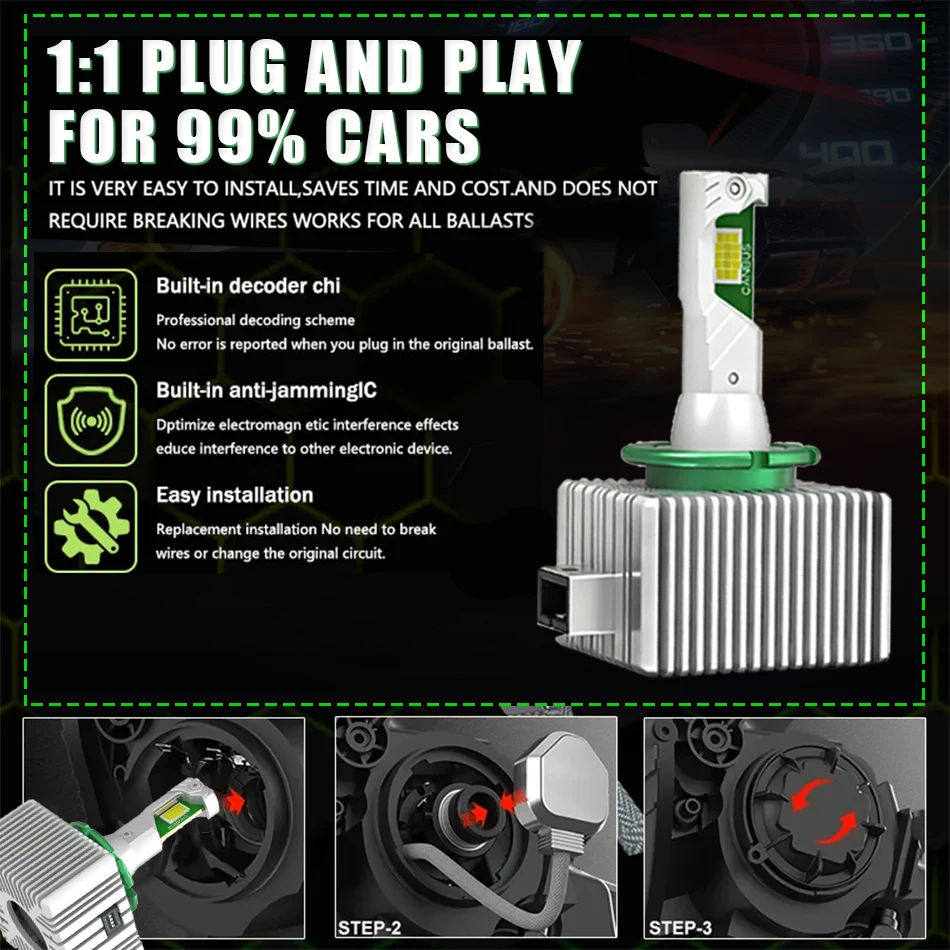 1:1 PLUG AND PLAY FOR 99% CARS

IT IS VERY EASY TO INSTALL,SAVES TIME AND COST.AND DOES NOT REQUIRE BREAKING WIRES WORKS FOR ALL BALLASTS

Built-in decoder chi

Professional decoding scheme
No error is reported when you plug in the original ballast.

Built-in anti-jammingIC

Dptimize electromagn etic interference effects
educe interference to other electronic device.

Easy installation

Replacement installation No need to break wires or change the original circuit.

CANBUS

STEP-2

STEP-3