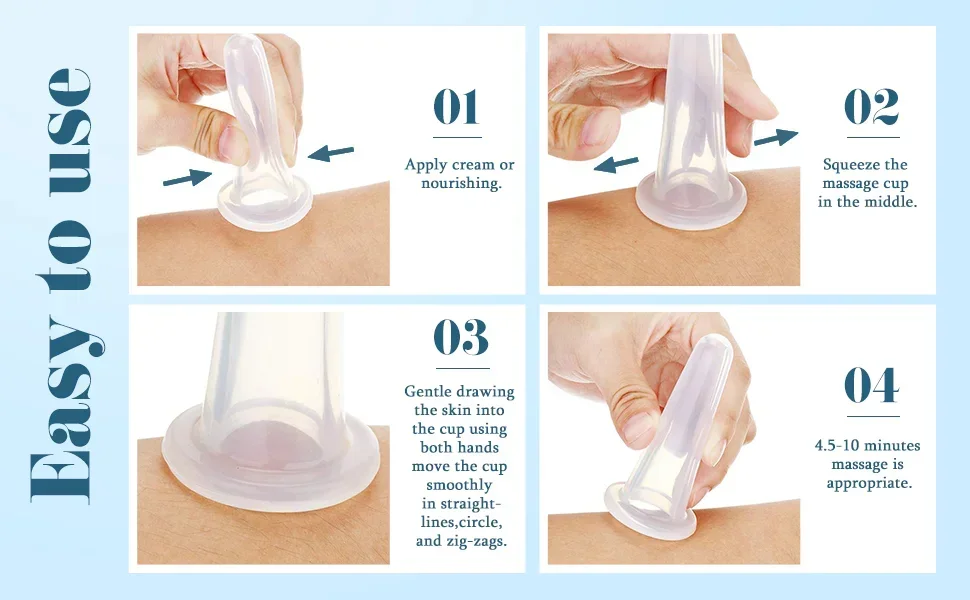 Easy to use

01

Apply cream or nourishing.

02

Squeeze the massage cup in the middle.

03

Gentle drawing the skin into the cup using both hands move the cup smoothly in straight-lines,circle, and zig-zags.

04

4.5-10 minutes massage is appropriate.