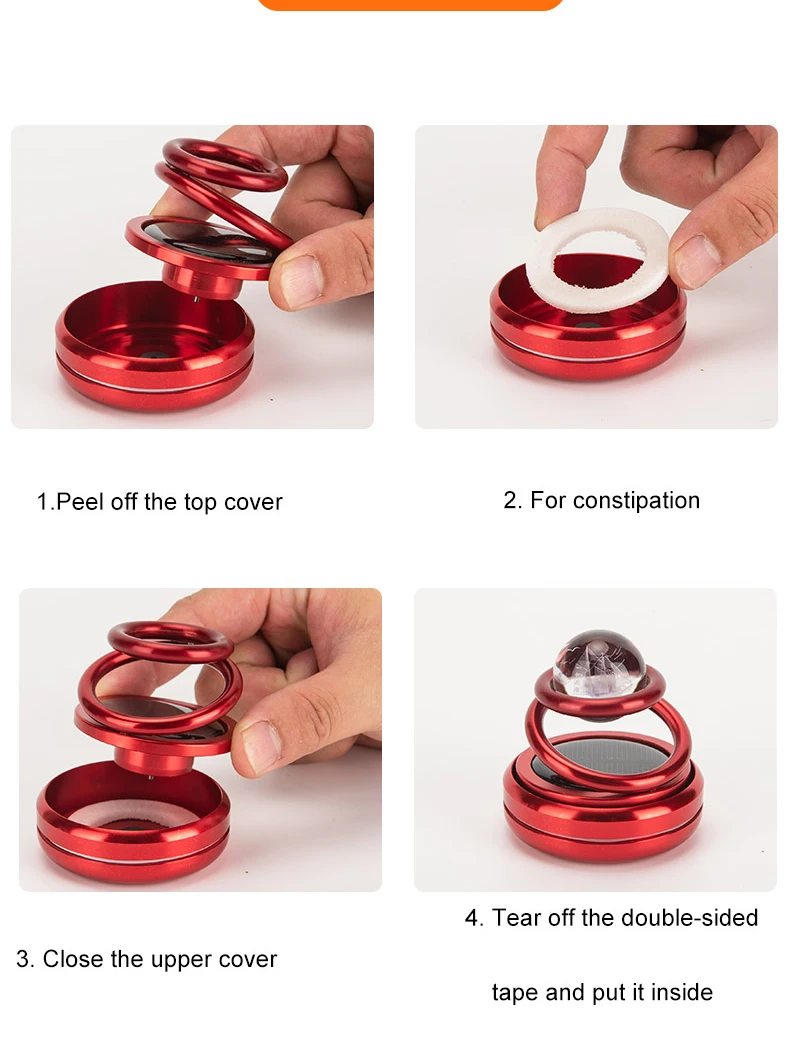 1.Peel off the top cover

2. For constipation

3. Close the upper cover

4. Tear off the double-sided

tape and put it inside