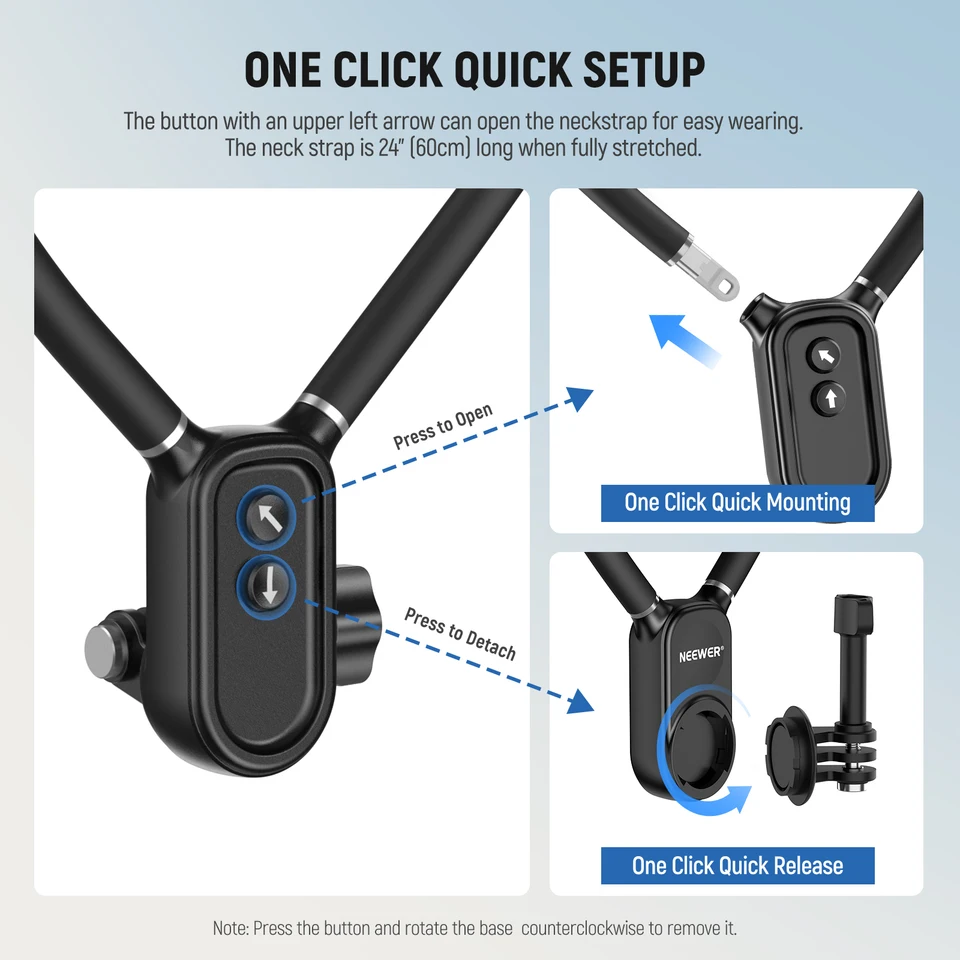 ONE CLICK QUICK SETUP

The button with an upper left arrow can open the neckstrap for easy wearing. The neck strap is 24" (60cm) long when fully stretched.

Press to Open

Press to Detach

One Click Quick Mounting

NEEWER®

One Click Quick Release

Note: Press the button and rotate the base counterclockwise to remove it.