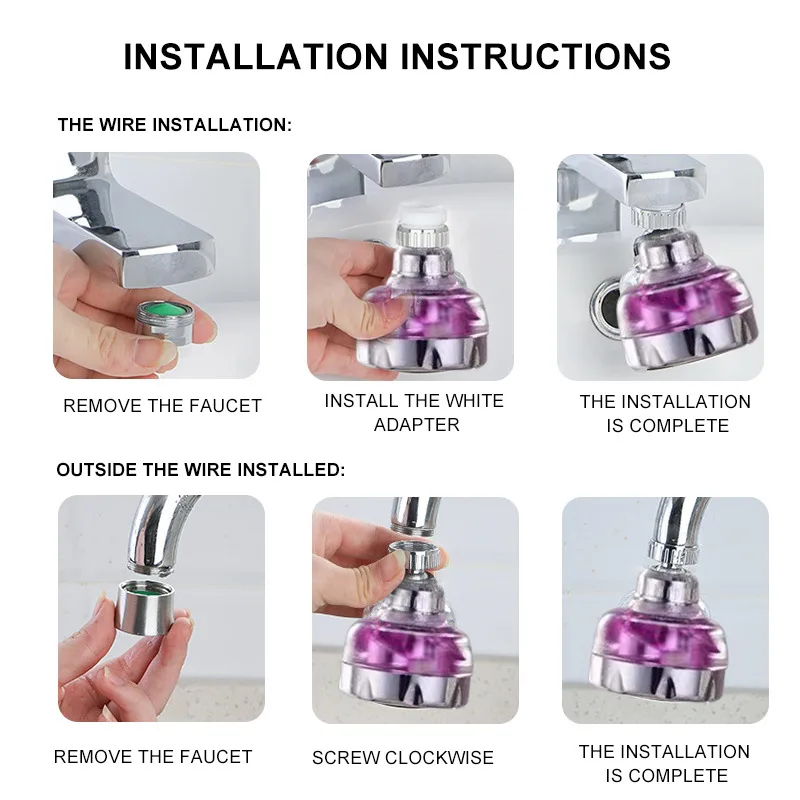 INSTALLATION INSTRUCTIONS

THE WIRE INSTALLATION:

REMOVE THE FAUCET

INSTALL THE WHITE ADAPTER

THE INSTALLATION IS COMPLETE

OUTSIDE THE WIRE INSTALLED:

REMOVE THE FAUCET

SCREW CLOCKWISE

THE INSTALLATION IS COMPLETE