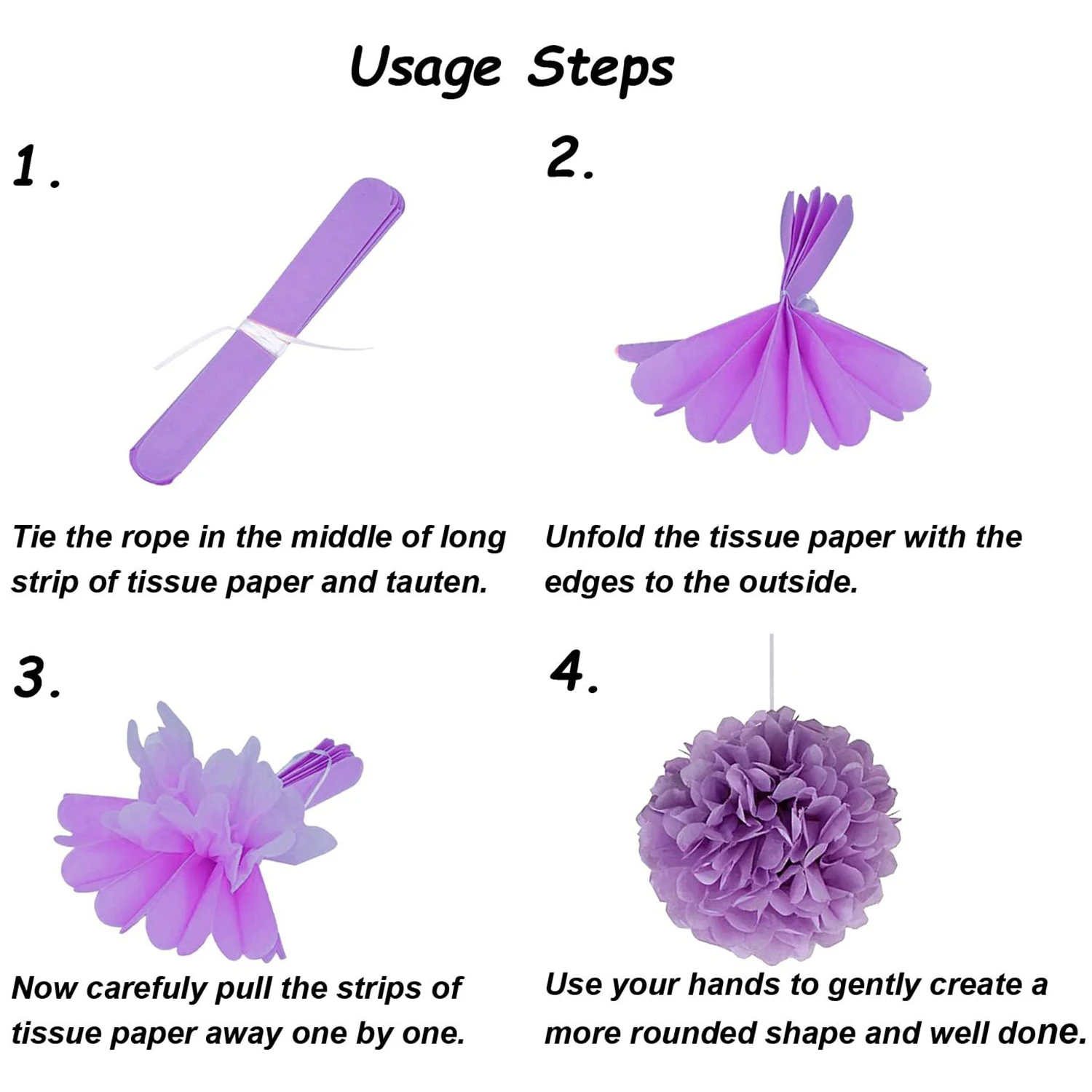 Usage Steps

1.

Tie the rope in the middle of long strip of tissue paper and tauten.

2.

Unfold the tissue paper with the edges to the outside.

3.

Now carefuly pull the strips of tissue paper away one by one.

4.

Use your hands to gently create a more rounded shape and well done.