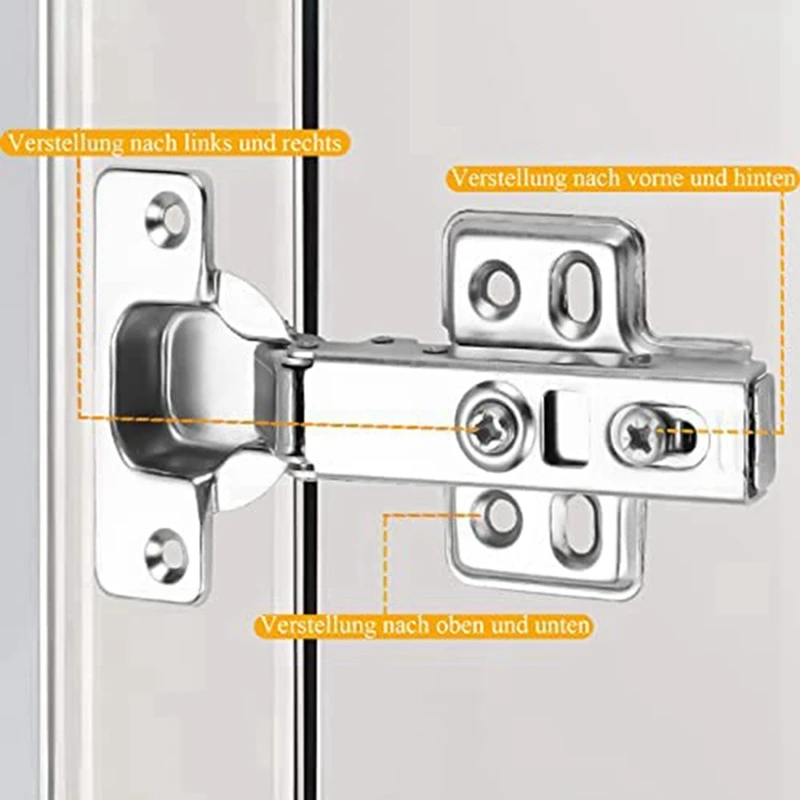 Verstellung nach links und rechts

Verstellung nach vorne und hinten

Verstellung nach oben und unten