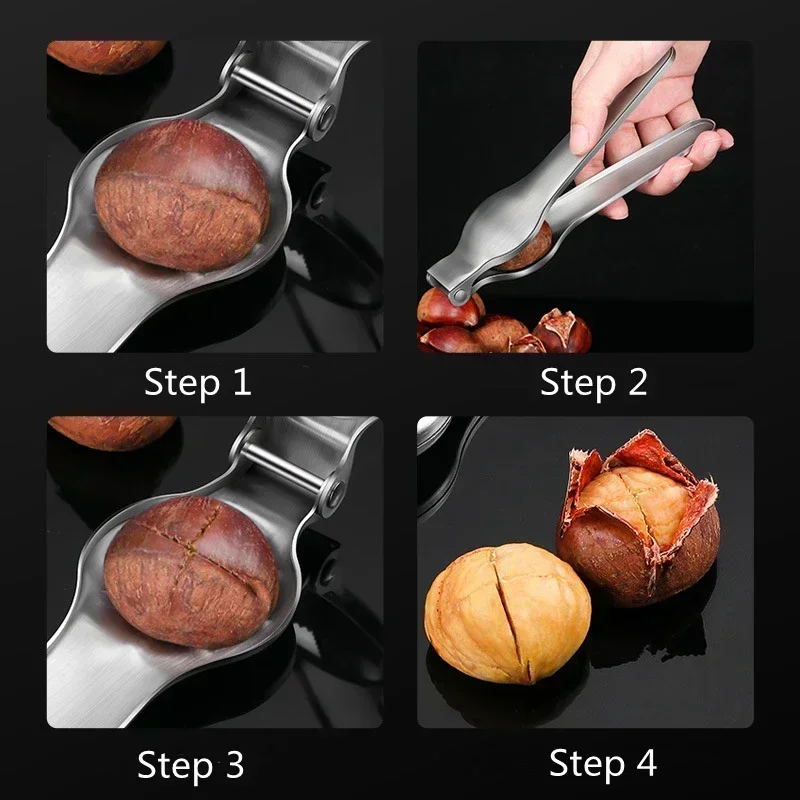 Step 1

Step 2

Step 3

Step 4