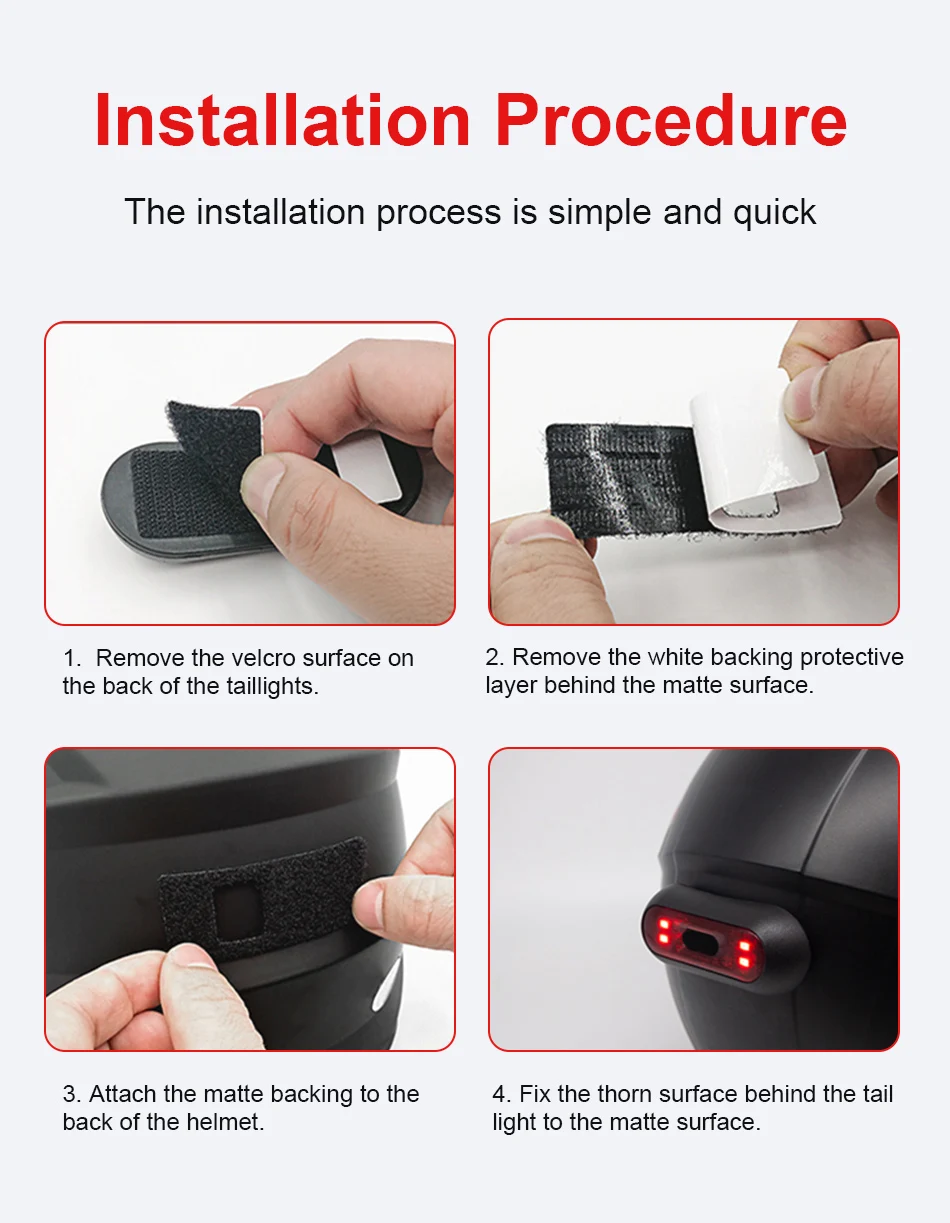 Installation Procedure

The installation process is simple and quick

1. Remove the velcro surface on the back of the taillights.

2. Remove the white backing protective layer behind the matte surface.

3. Attach the matte backing to the back of the helmet.

4. Fix the thorn surface behind the tail light to the matte surface.