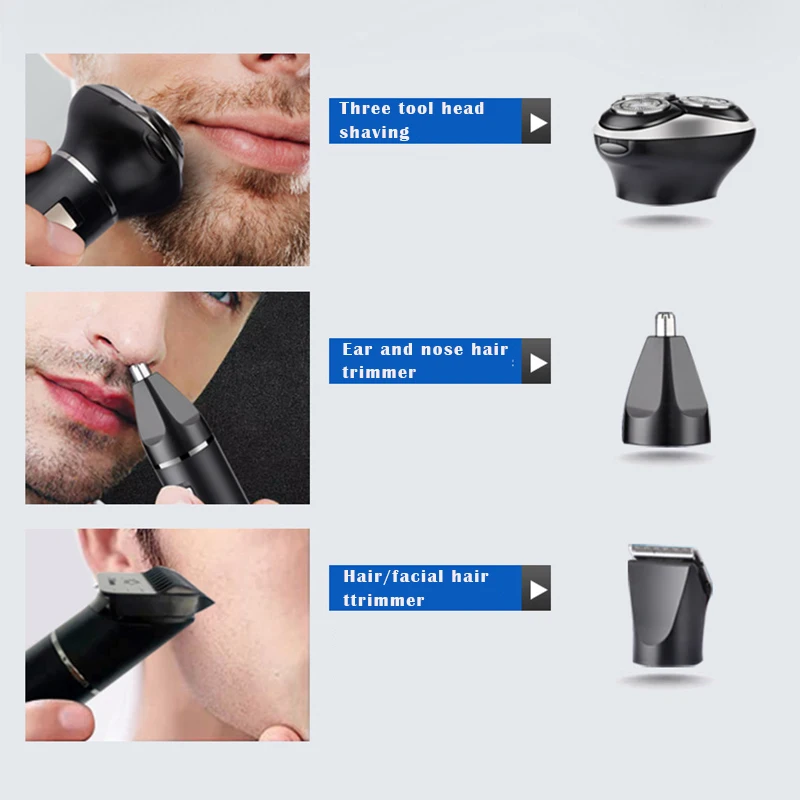 Three tool head shaving

Ear and nose hair trimmer

Hair/facial hair ttrimmer