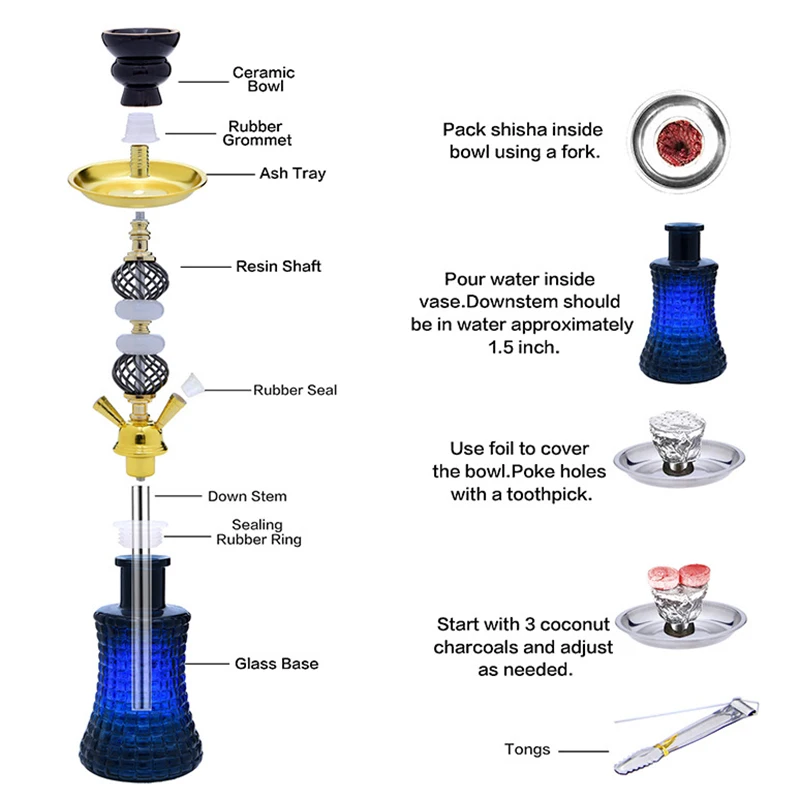 Ceramic Bowl

Rubber Grommet

Ash Tray

Resin Shaft

Rubber Seal

Down Stem

Sealing Rubber Ring

Glass Base

Pack shisha inside bowl using a fork.

Pour water inside vase.Downstem should be in water approximately 1.5 inch.

Use foil to cover the bowl.Poke holes with a toothpick.

Start with 3 coconut charcoals and adjust as needed.

Tongs