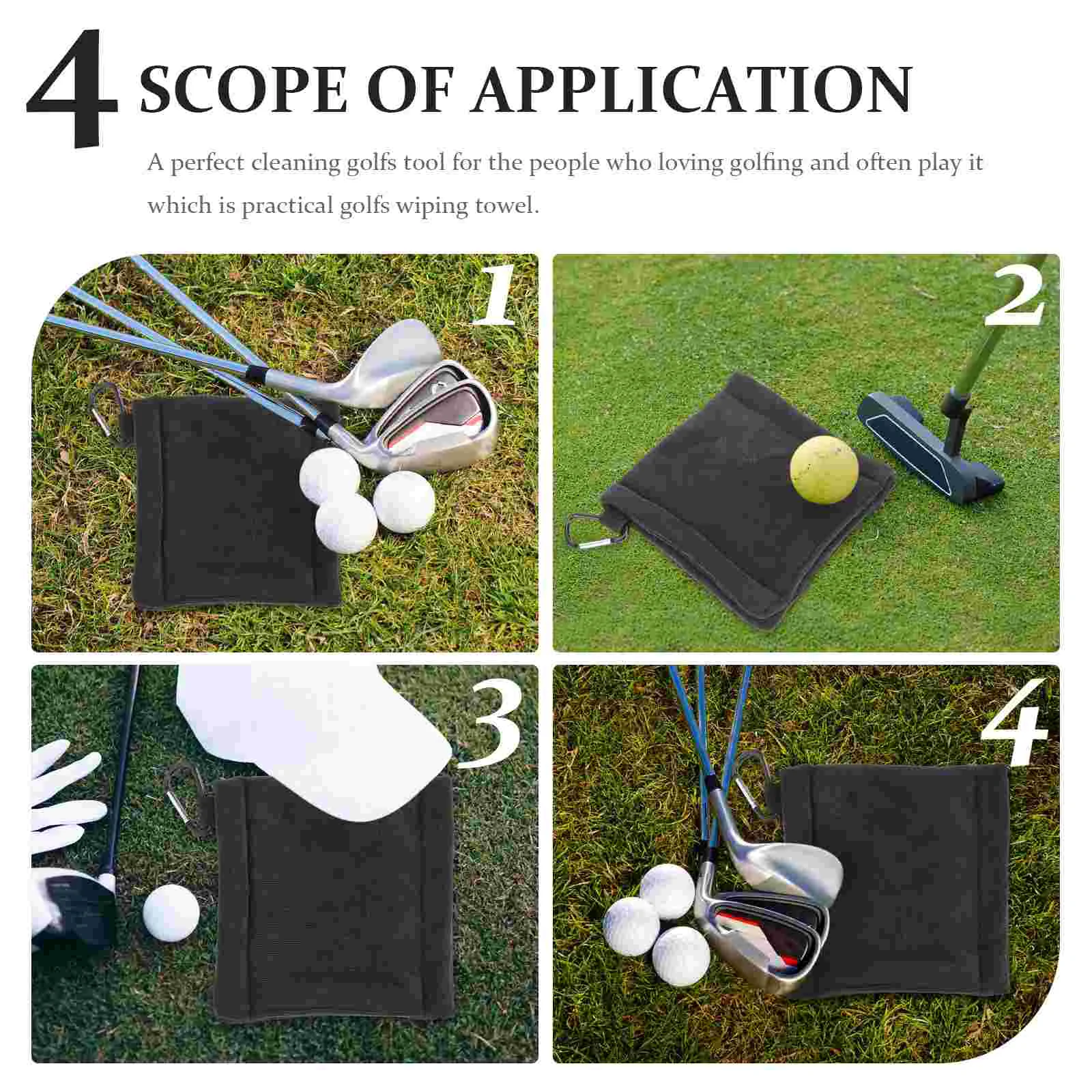 4 SCOPE OF APPLICATION

A perfect cleaning golfs tool for the people who loving golfing and often play it which is practical golfs wiping towel.

1

2

3

4