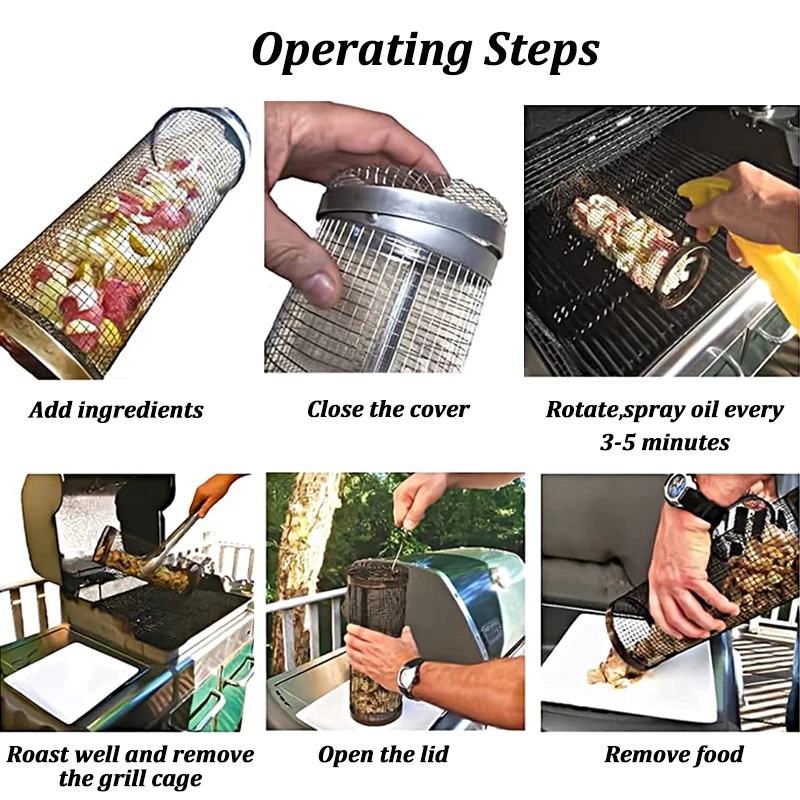 Operating Steps

Add ingredients

Close the cover

Rotate,spray oil every 3-5 minutes

Roast well and remove the grill cage

Open the lid

Remove food