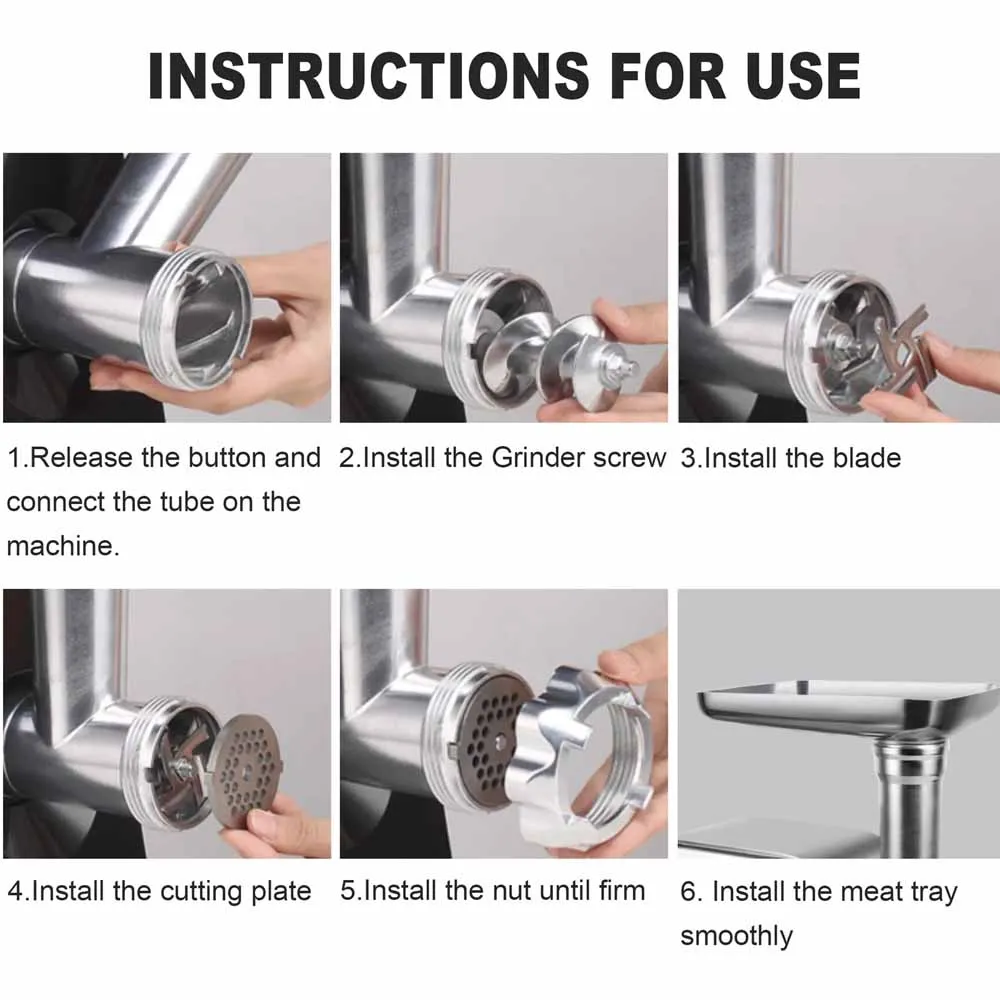 INSTRUCTIONS FOR USE

1.Release the button and connect the tube on the machine.

2.Install the Grinder screw

3.Install the blade

4.Install the cutting plate

5.Install the nut until firm

6. Install the meat tray smoothly