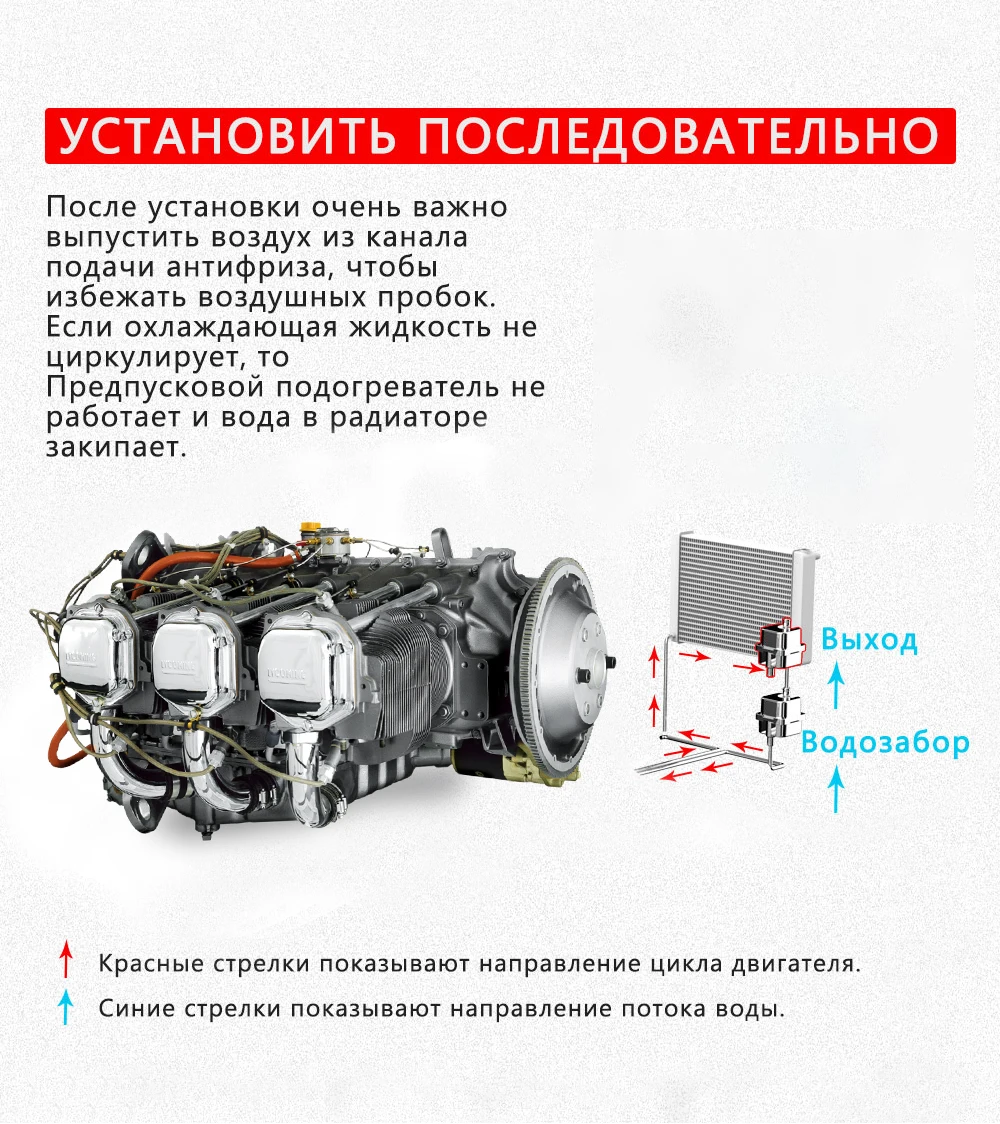 УСТАНОВИТЬ ПОСЛЕДОВАТЕЛЬНО

После установки очень важно выпустить воздух из канала подачи антифриза, чтобы избежать воздушных пробок. Если охлаждающая жидкость не циркулирует, то Предпусковой подогреватель не работает и вода в радиаторе закипает.

Выход

Водозабор

Красные стрелки показывают направление цикла двигателя.

Синие стрелки показывают направление потока воды.