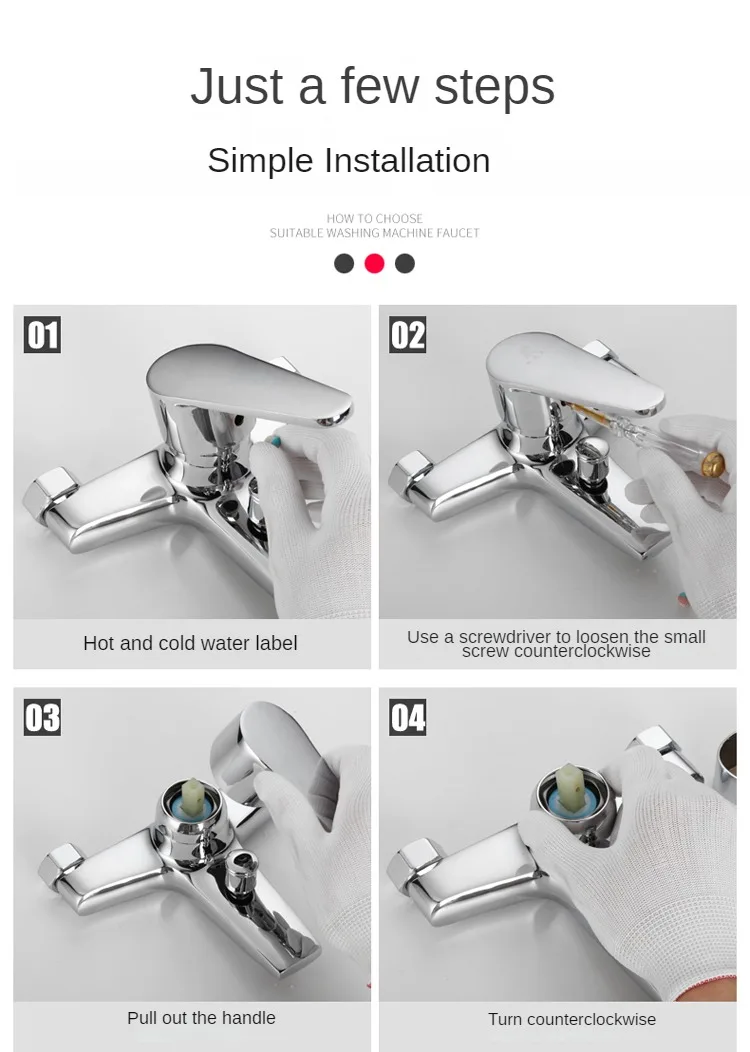 Just a few steps

Simple Installation

HOW TO CHOOSE
SUITABLE WASHING MACHINE FAUCET

01

Hot and cold water label

02

Use a screwdriver to loosen the small screw counterclockwise

03

Pull out the handle

04

Turn counterclockwise