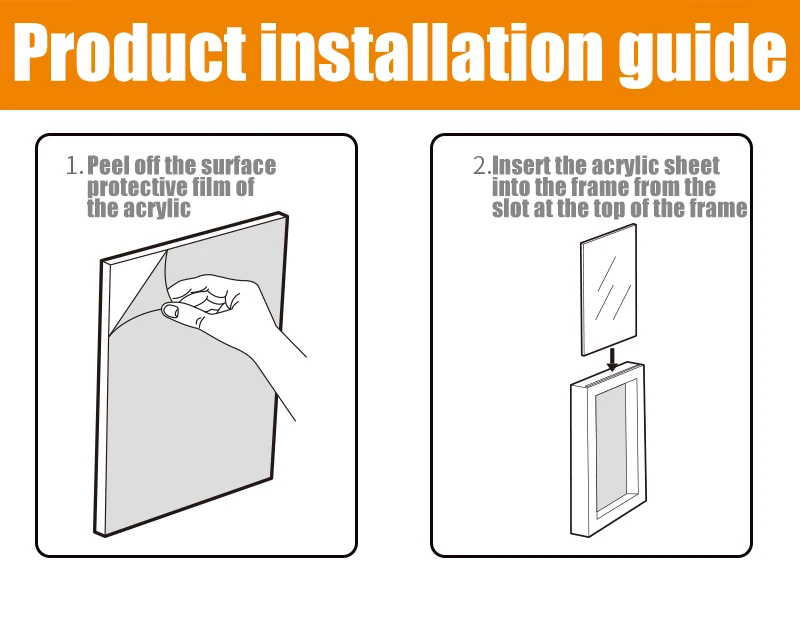 Product installation guide

1. Peel off the surface protective film of the acrylic

2.Insert the acrylic sheet into the frame from the slot at the top of the frame