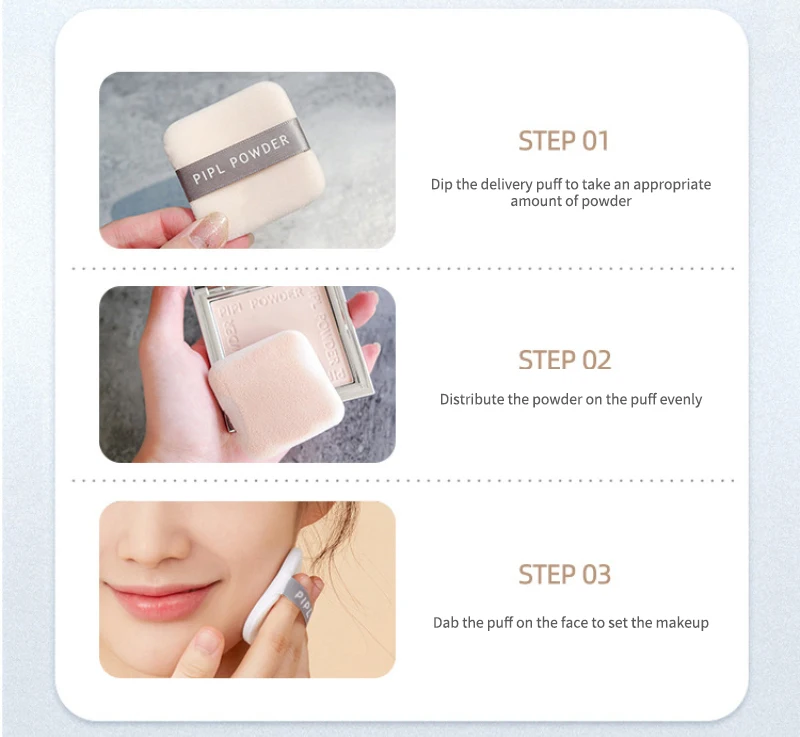 PIPL POWDER

STEP 01

Dip the delivery puff to take an appropriate amount of powder

PIPL POWDER

PIPL POWDER

STEP 02

Distribute the powder on the puff evenly

PIPL

STEP 03

Dab the puff on the face to set the makeup