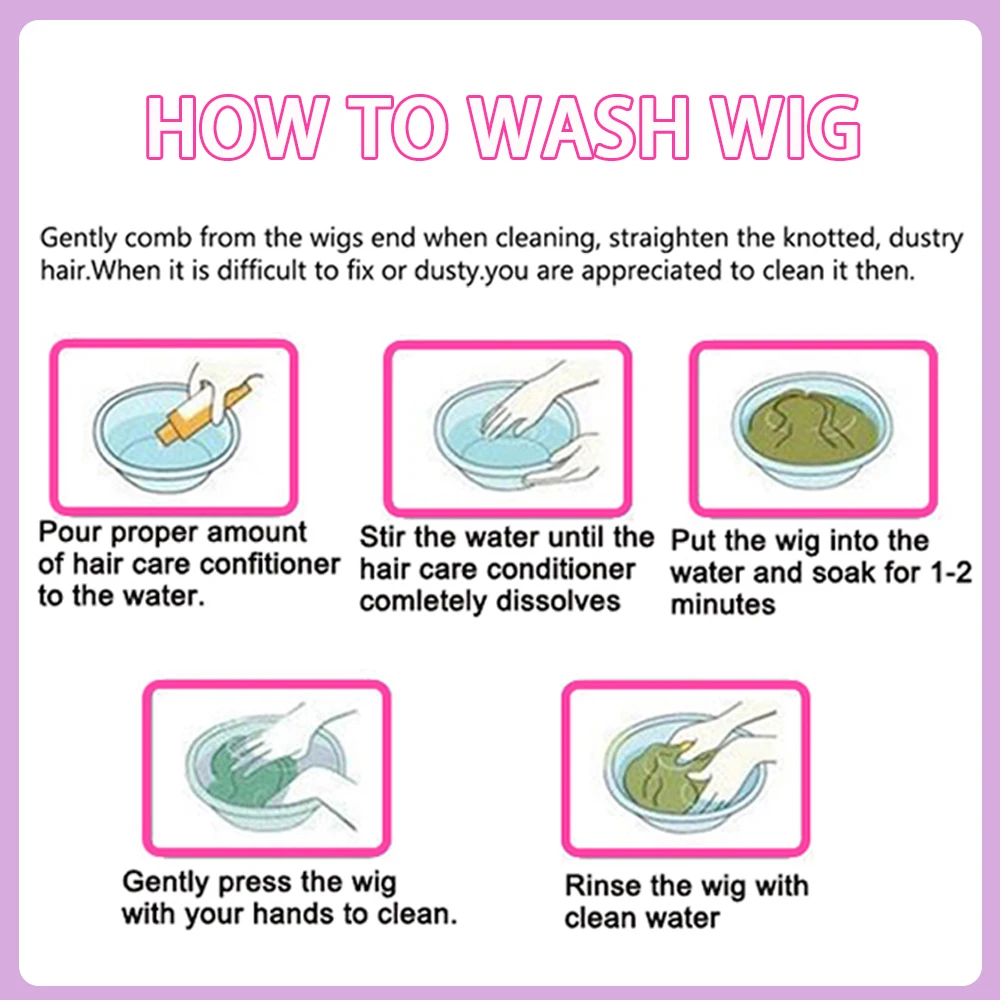 HOW TO WASH WIG

Gently comb from the wigs end when cleaning, straighten the knotted, dustry hair.When it is difficult to fix or dusty.you are appreciated to clean it then.

Pour proper amount of hair care confitioner to the water.

Stir the water until the hair care conditioner comletely dissolves

Put the wig into the water and soak for 1-2 minutes

Gently press the wig with your hands to clean.

Rinse the wig with clean water