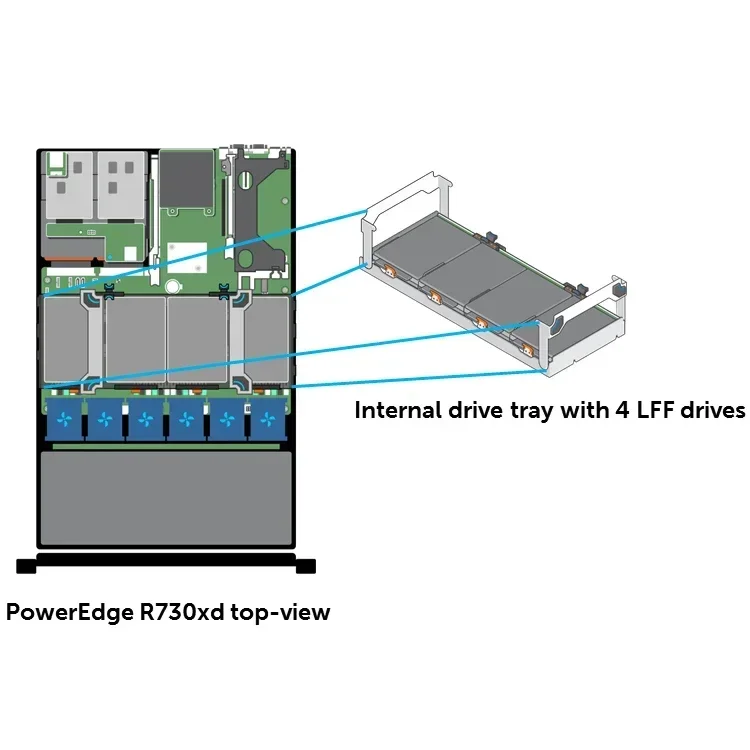 Internal drive tray with 4 LFF drives

PowerEdge R730xd top-view