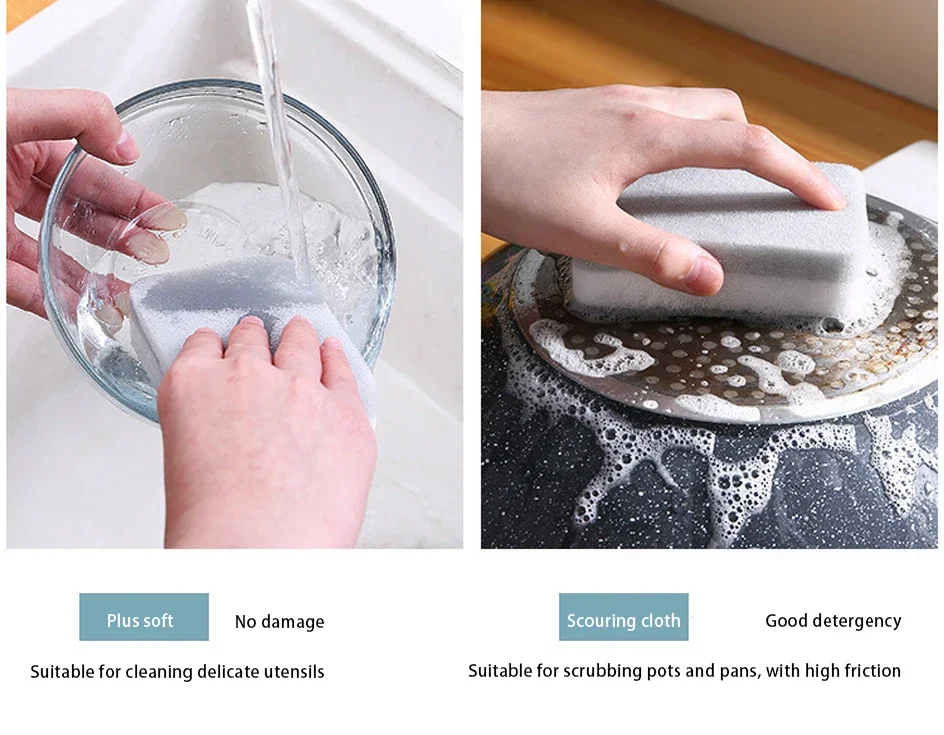 Plus soft

No damage

Suitable for cleaning delicate utensils

Scouring cloth

Good detergency

Suitable for scrubbing pots and pans, with high friction