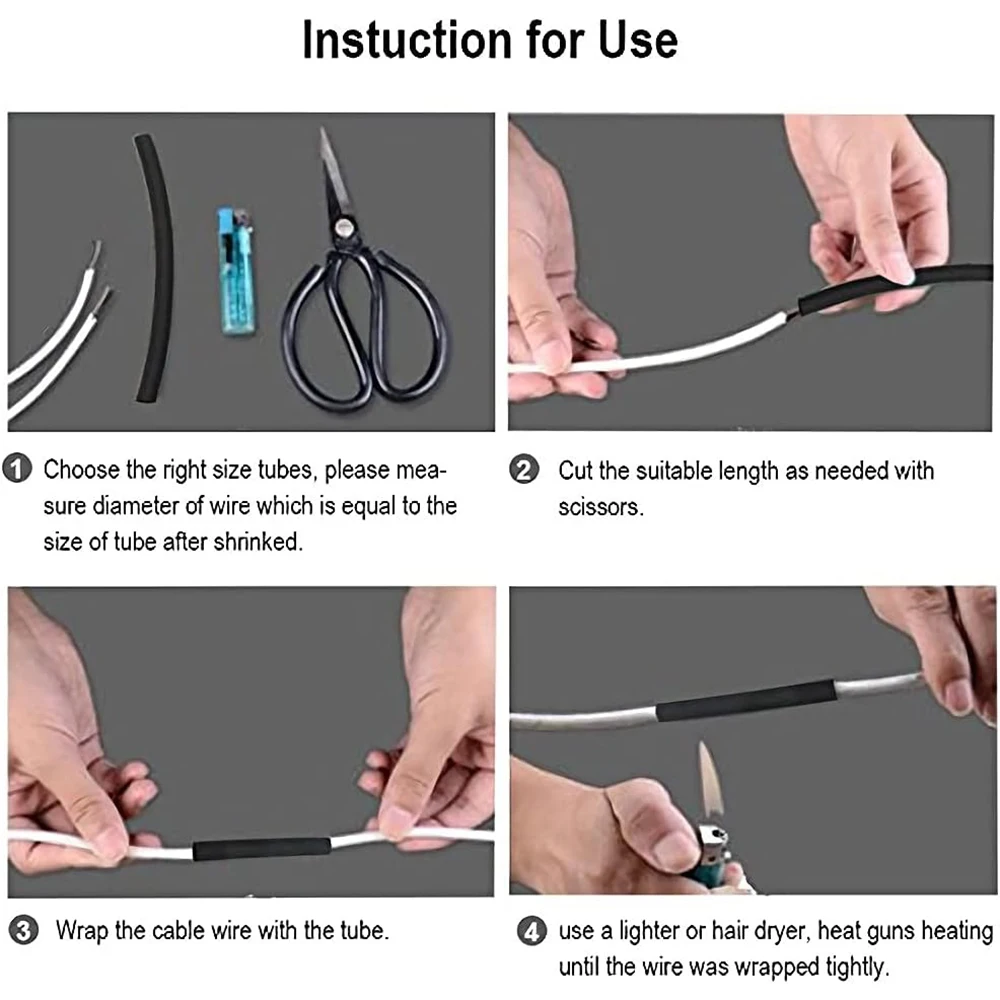 Instuction for Use

1 Choose the right size tubes, please measure diameter of wire which is equal to the size of tube after shrinked.

2 Cut the suitable length as needed with scissors.

3 Wrap the cable wire with the tube.

4 use a lighter or hair dryer, heat guns heating until the wire was wrapped tightly.