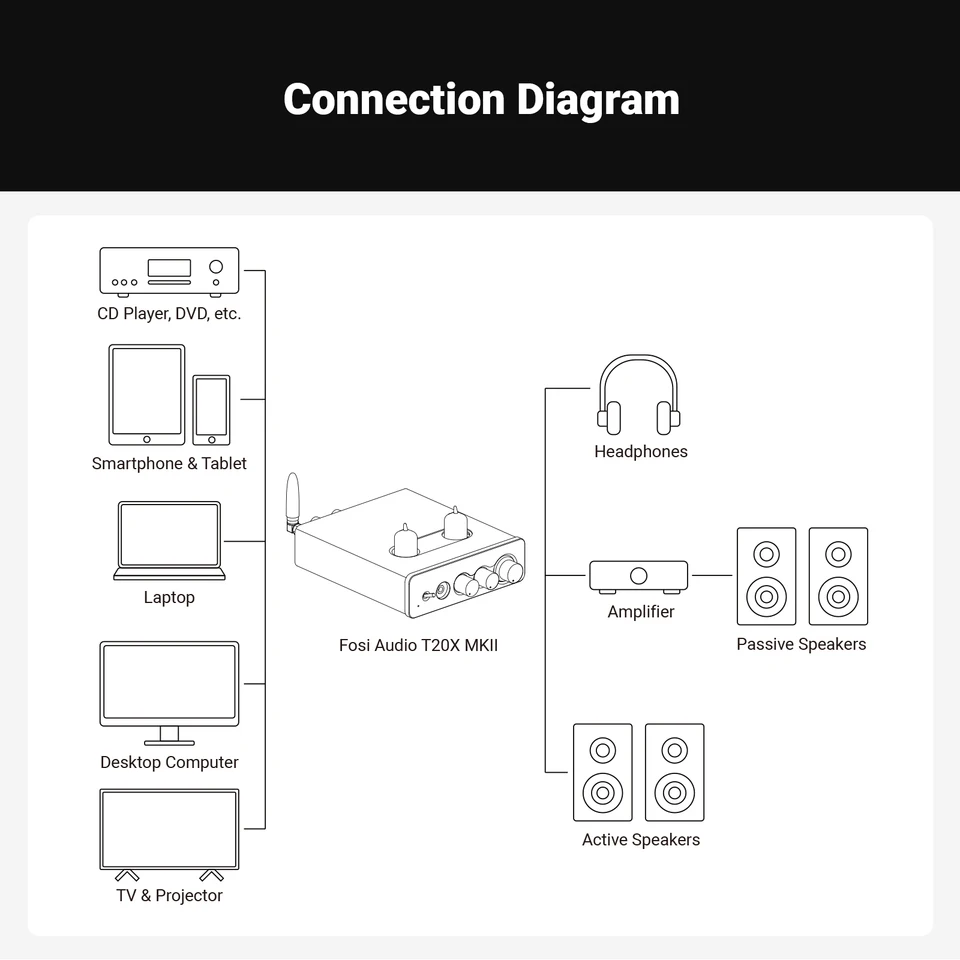 Connection Diagram

CD Player, DVD, etc.

Smartphone & Tablet

Laptop

Desktop Computer

TV & Projector

Fosi Audio T20X MKII

Headphones

Amplifier

Passive Speakers

Active Speakers