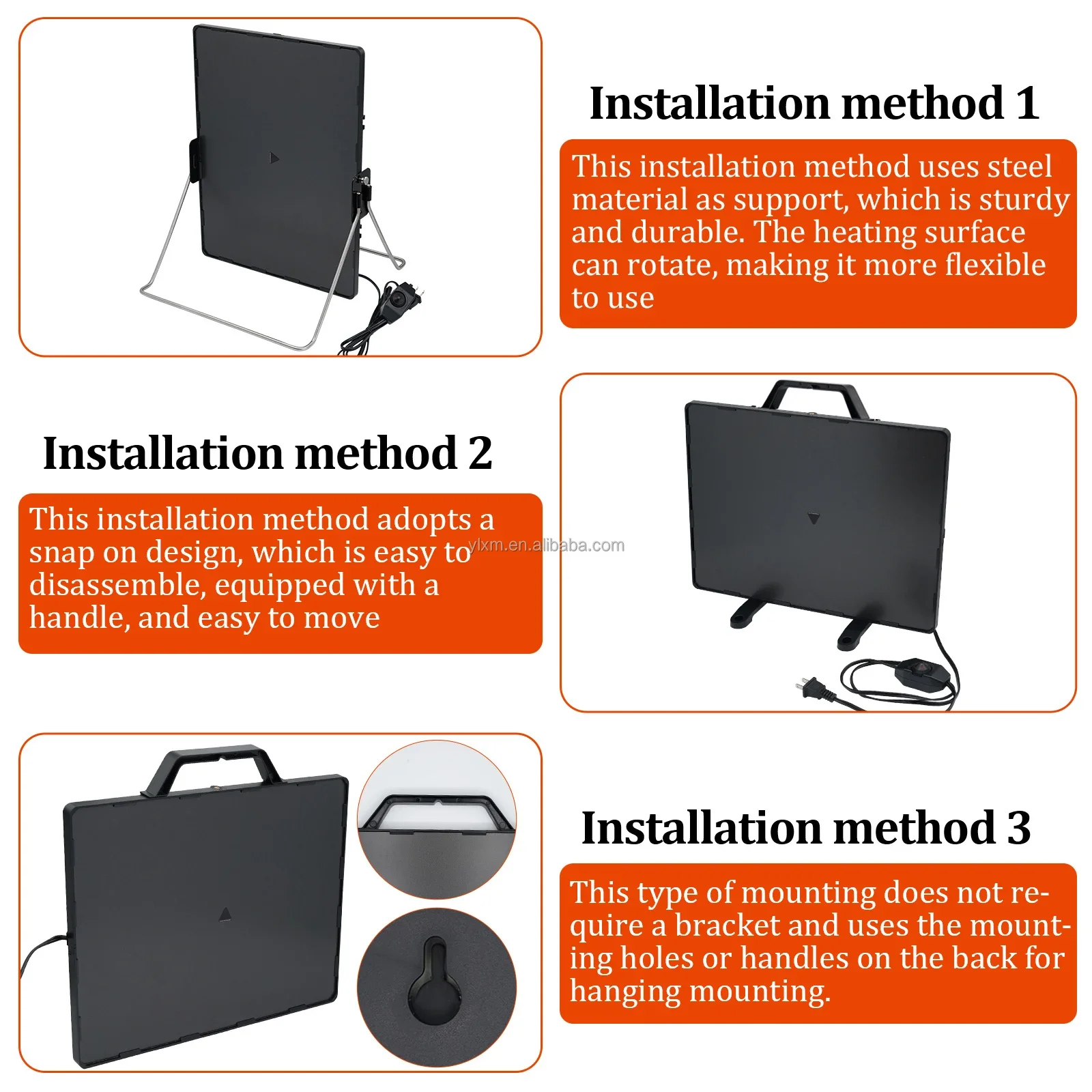 Installation method 1

This installation method uses steel material as support, which is sturdy and durable. The heating surface can rotate, making it more flexible to use

Installation method 2

This installation method adopts a snap on design, which is easy to disassemble, equipped with a handle, and easy to move

ylxm.en.alibaba.com

Installation method 3

This type of mounting does not require a bracket and uses the mounting holes or handles on the back for hanging mounting.