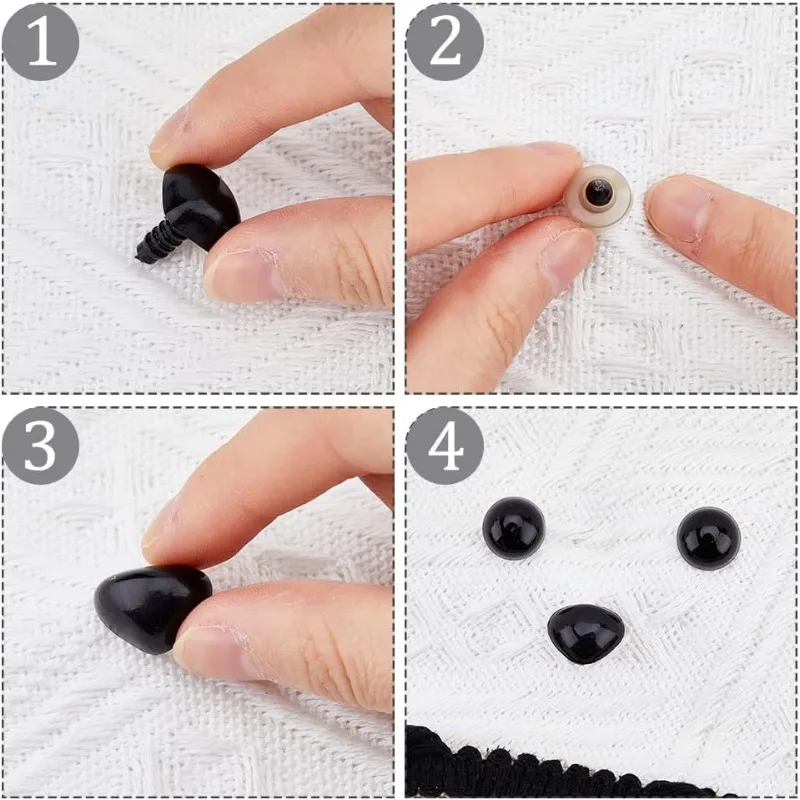 1

2

3

4