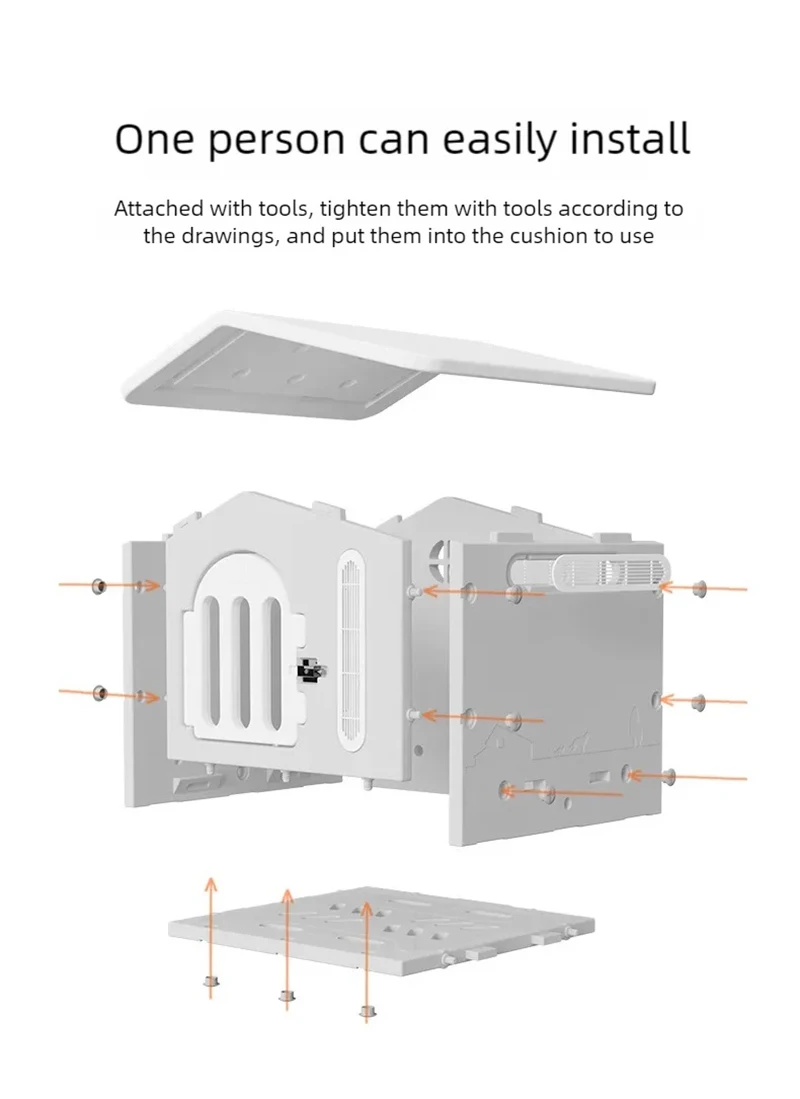 One person can easily install

Attached with tools, tighten them with tools according to the drawings, and put them into the cushion to use