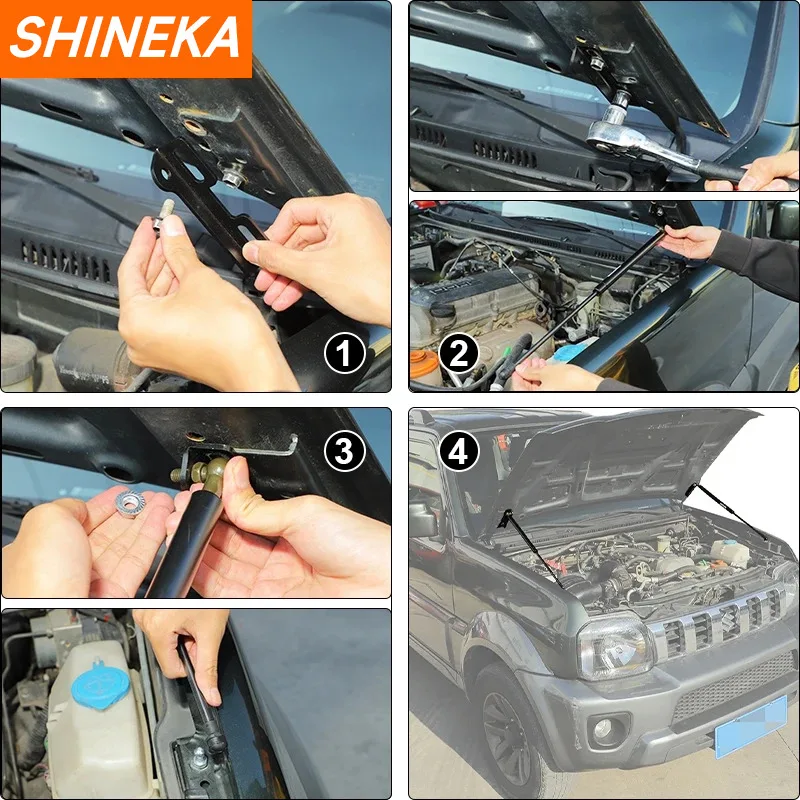 SHINEKA

1

2

3

4