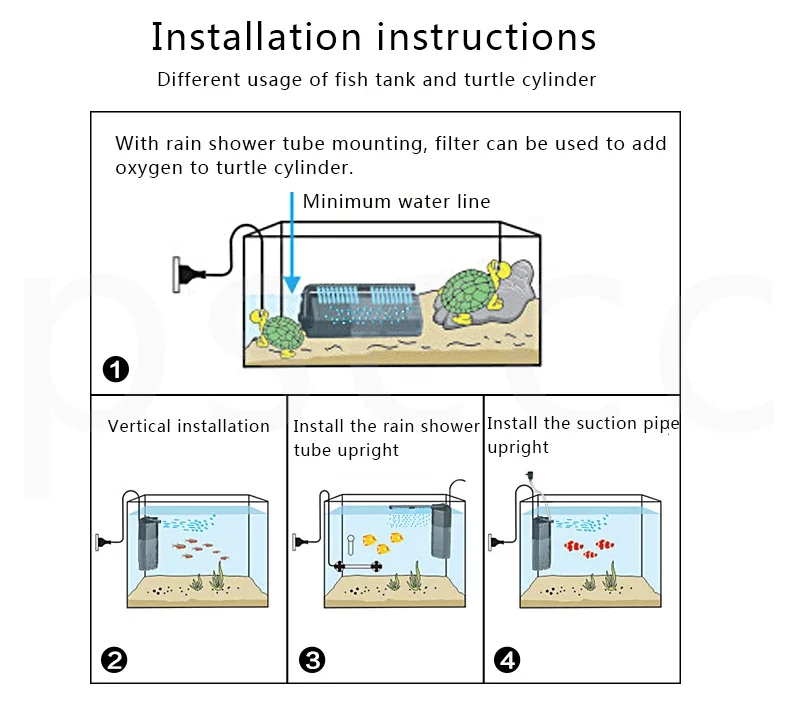 Installation instructions

Different usage of fish tank and turtle cylinder

With rain shower tube mounting, filter can be used to add oxygen to turtle cylinder.

Minimum water line

1

Vertical installation

2

Install the rain shower tube upright

3

Install the suction pipe upright

4