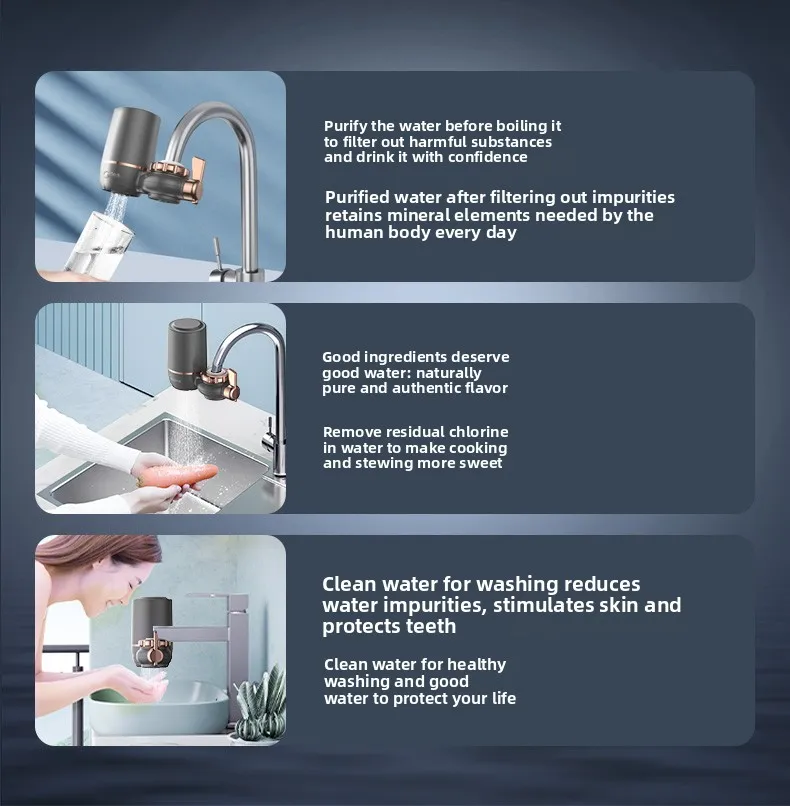 Purify the water before boiling it to filter out harmful substances and drink it with confidence

Purified water after filtering out impurities retains mineral elements needed by the human body every day

Good ingredients deserve good water: naturally pure and authentic flavor

Remove residual chlorine in water to make cooking and stewing more sweet

Clean water for washing reduces water impurities, stimulates skin and protects teeth

Clean water for healthy washing and good water to protect your life