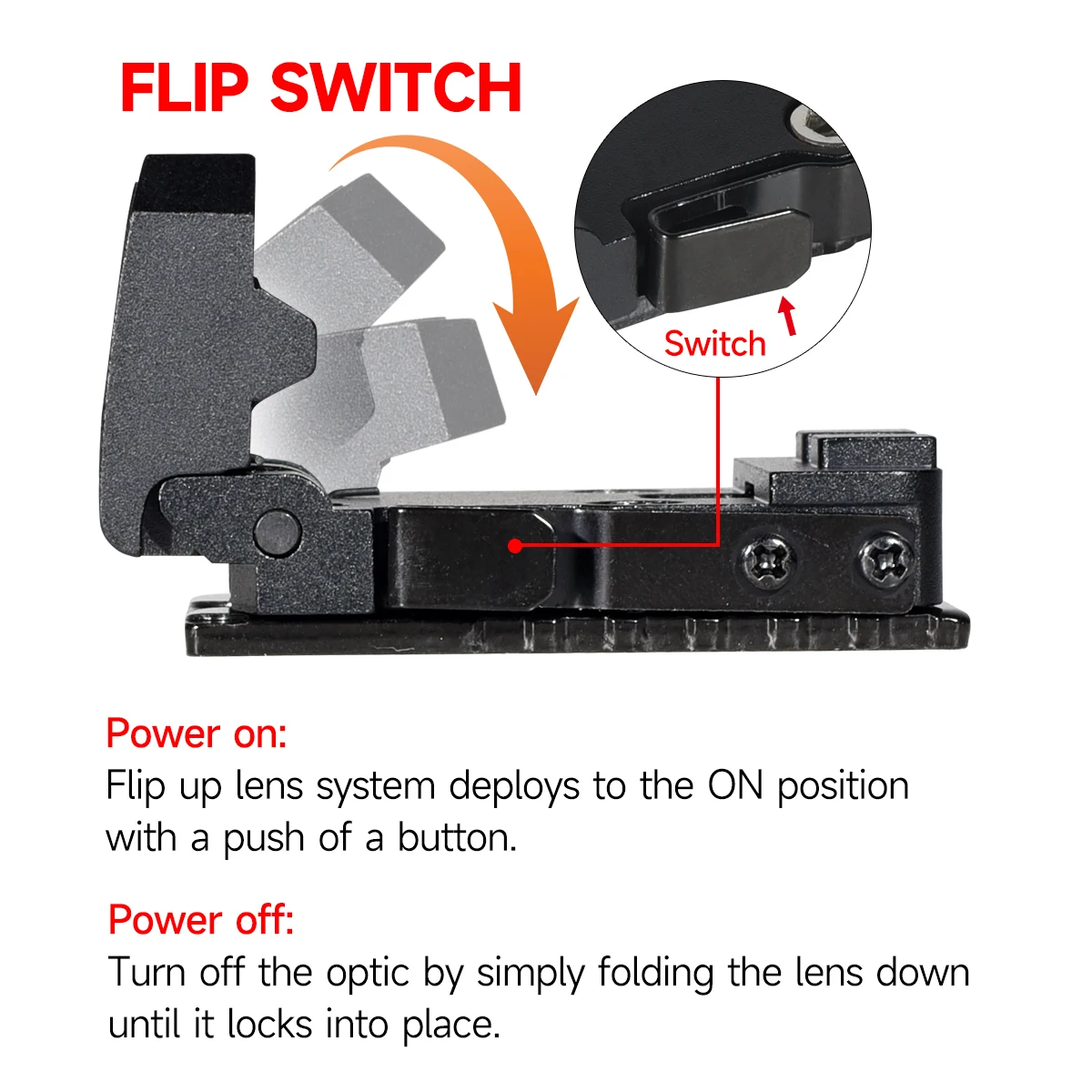 FLIP SWITCH

Switch

Power on:
Flip up lens system deploys to the ON position with a push of a button.

Power off:
Turn off the optic by simply folding the lens down until it locks into place.