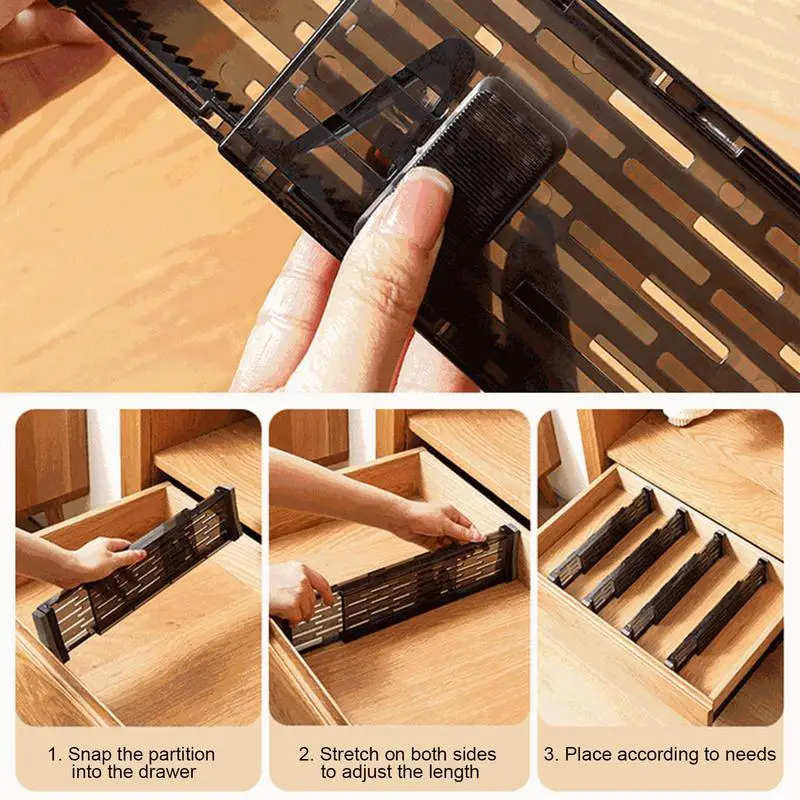 1. Snap the partition into the drawer

2. Stretch on both sides to adjust the length

3. Place according to needs