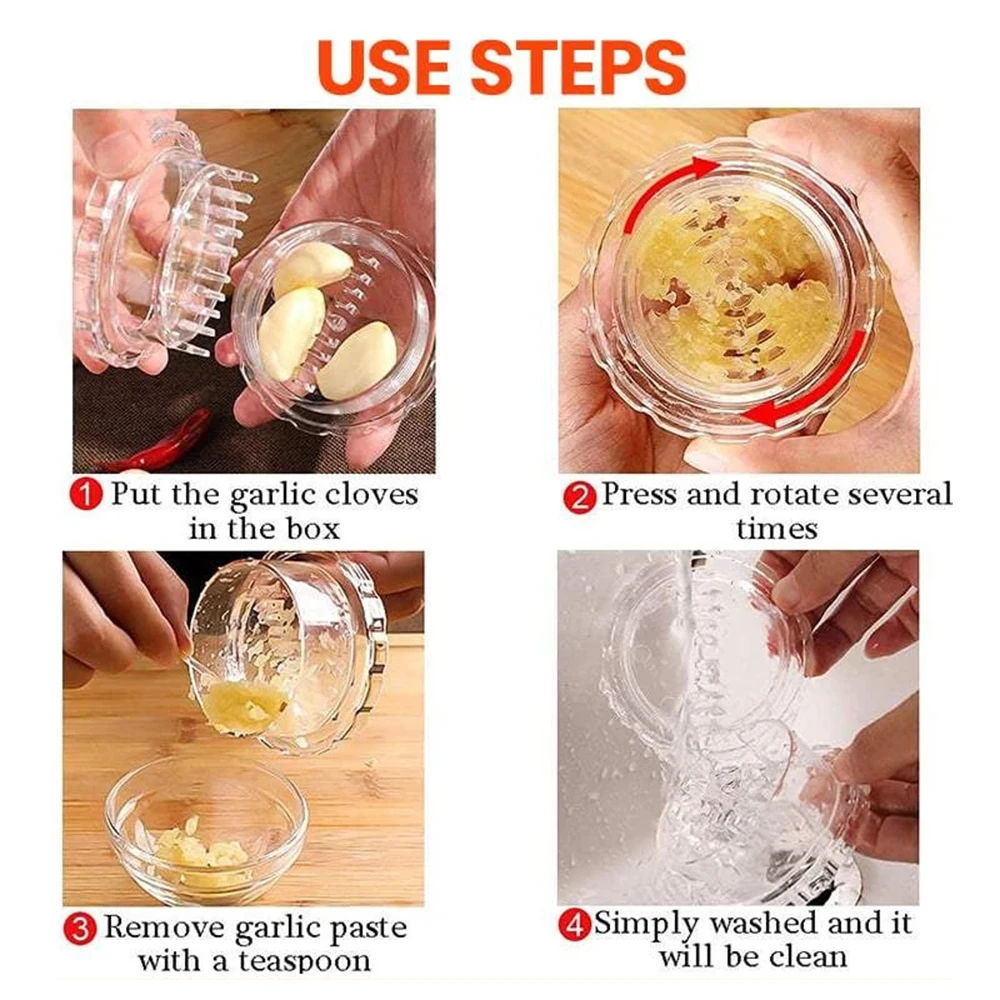 USE STEPS

1 Put the garlic cloves in the box

2 Press and rotate several times

3 Remove garlic paste with a teaspoon

4 Simply washed and it will be clean