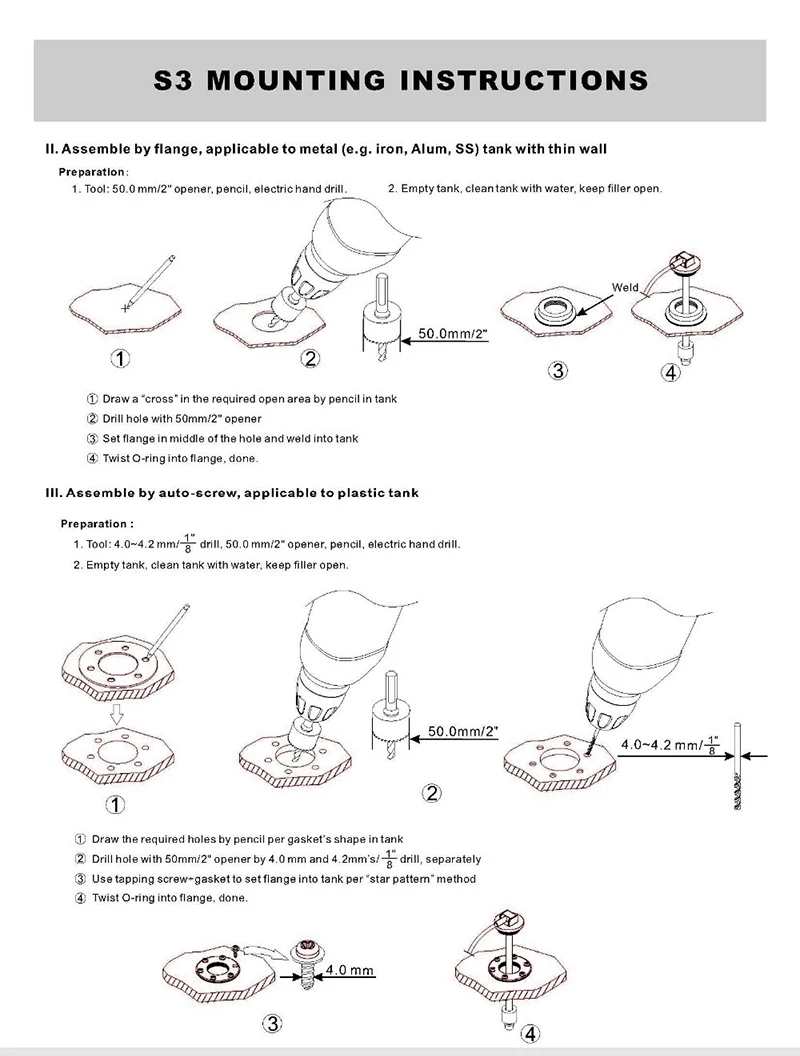 S3 MOUNTING INSTRUCTIONS

II. Assemble by flange, applicable to metal (e.g. iron, Alum, SS) tank with thin wall

Preparation:

1. Tool: 50.0 mm/2" opener, pencil, electric hand drill.

2. Empty tank, clean tank with water, keep filler open.

50.0mm/2"

Weld

① ② ③ ④

① Draw a "cross" in the required open area by pencil in tank

② Drill hole with 50mm/2" opener

③ Set flange in middle of the hole and weld into tank

④ Twist O-ring into flange, done.

III. Assemble by auto-screw, applicable to plastic tank

Preparation :

1. Tool: 4.0~4.2 mm/$\frac{1"}{8}$ drill, 50.0 mm/2" opener, pencil, electric hand drill.

2. Empty tank, clean tank with water, keep filler open.

50.0mm/2"

4.0~4.2 mm/$\frac{1"}{8}$

① ②

① Draw the required holes by pencil per gasket's shape in tank

② Drill hole with 50mm/2" opener by 4.0 mm and 4.2mm's/$\frac{1"}{8}$ drill, separately

③ Use tapping screw+gasket to set flange into tank per "star pattern" method

④ Twist O-ring into flange, done.

4.0 mm

③ ④