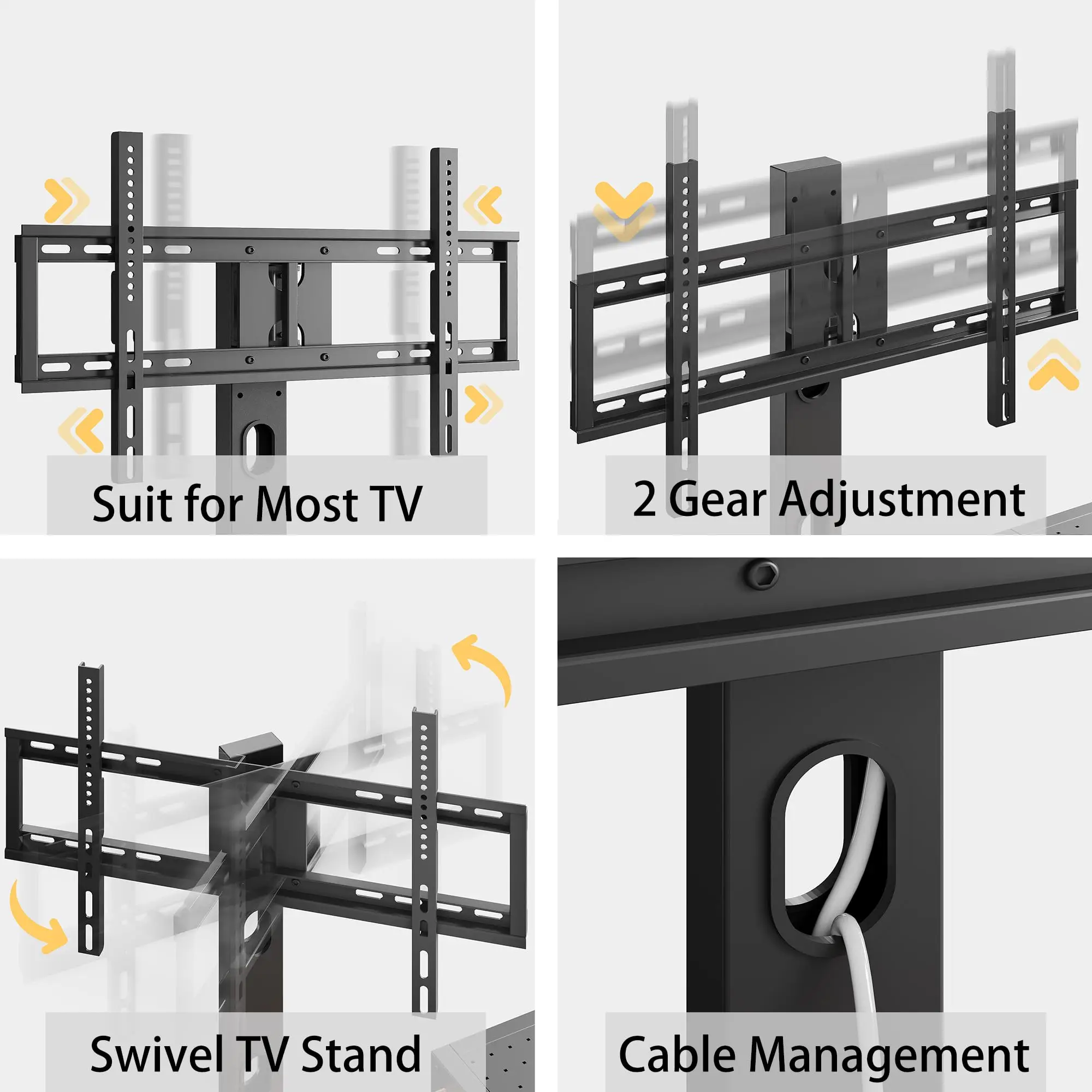 Suit for Most TV

2 Gear Adjustment

Swivel TV Stand

Cable Management