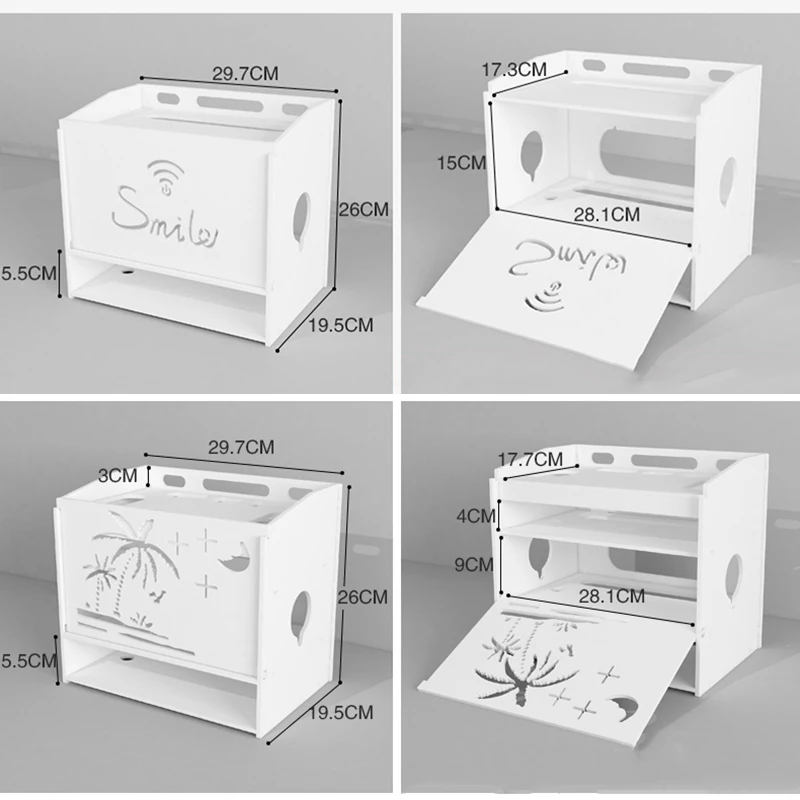 29.7CM
Smile
26CM
5.5CM
19.5CM

17.3CM
15CM
28.1CM
Smile

29.7CM
3CM
26CM
5.5CM
19.5CM

17.7CM
4CM
9CM
28.1CM