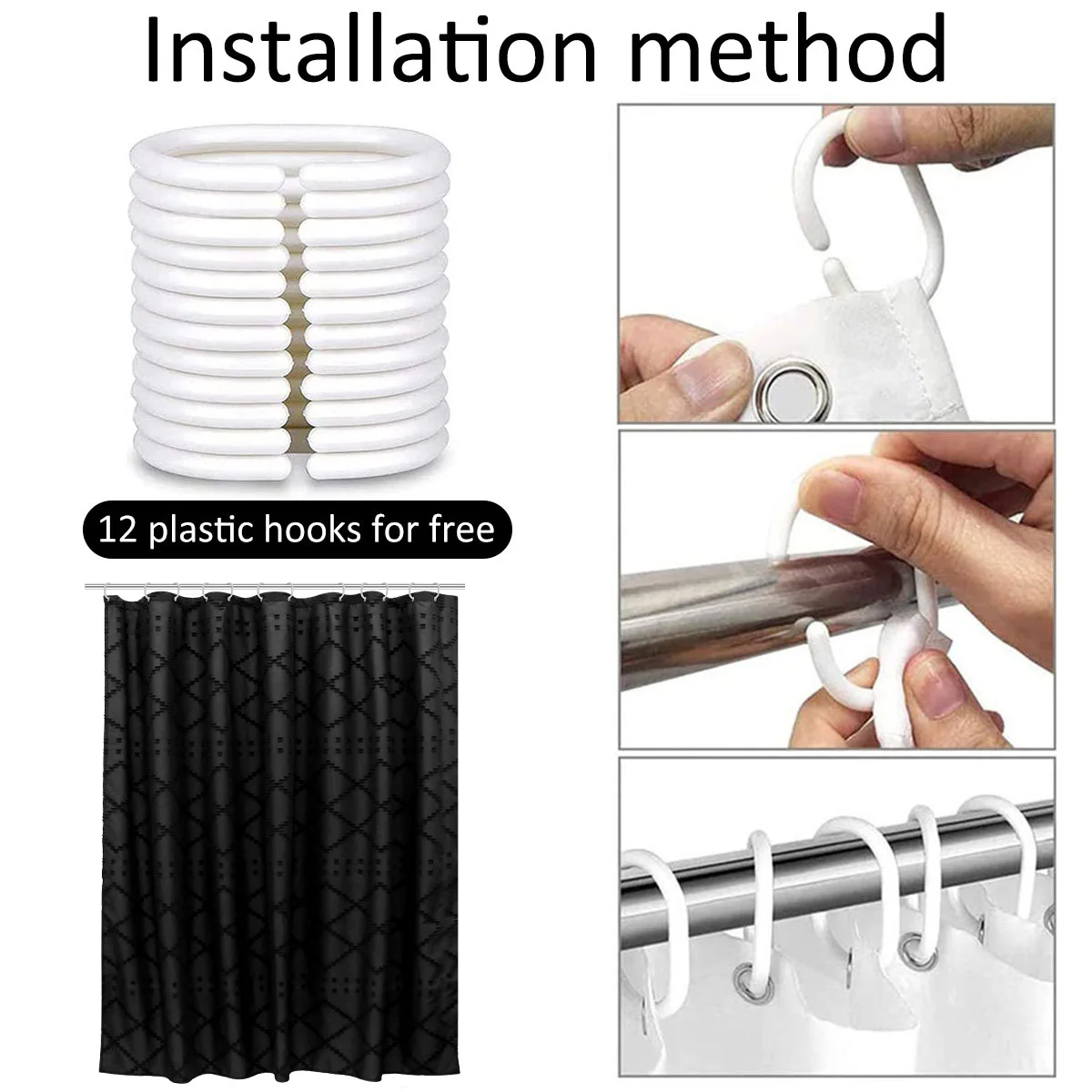 Installation method

12 plastic hooks for free