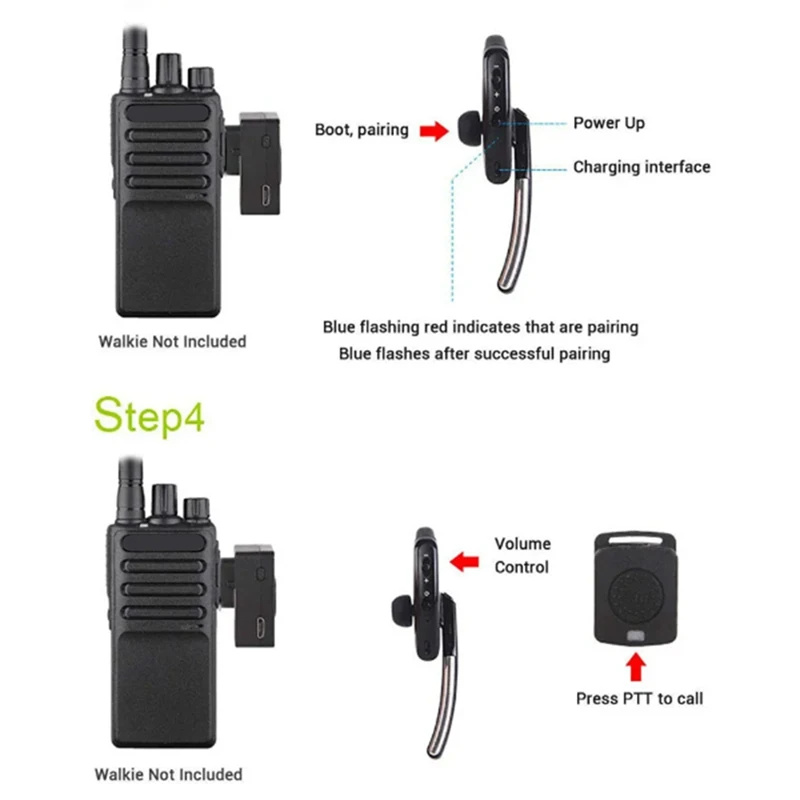 Boot, pairing

Power Up

Charging interface

Walkie Not Included

Blue flashing red indicates that are pairing
Blue flashes after successful pairing

Step4

Volume Control

Press PTT to call

Walkie Not Included