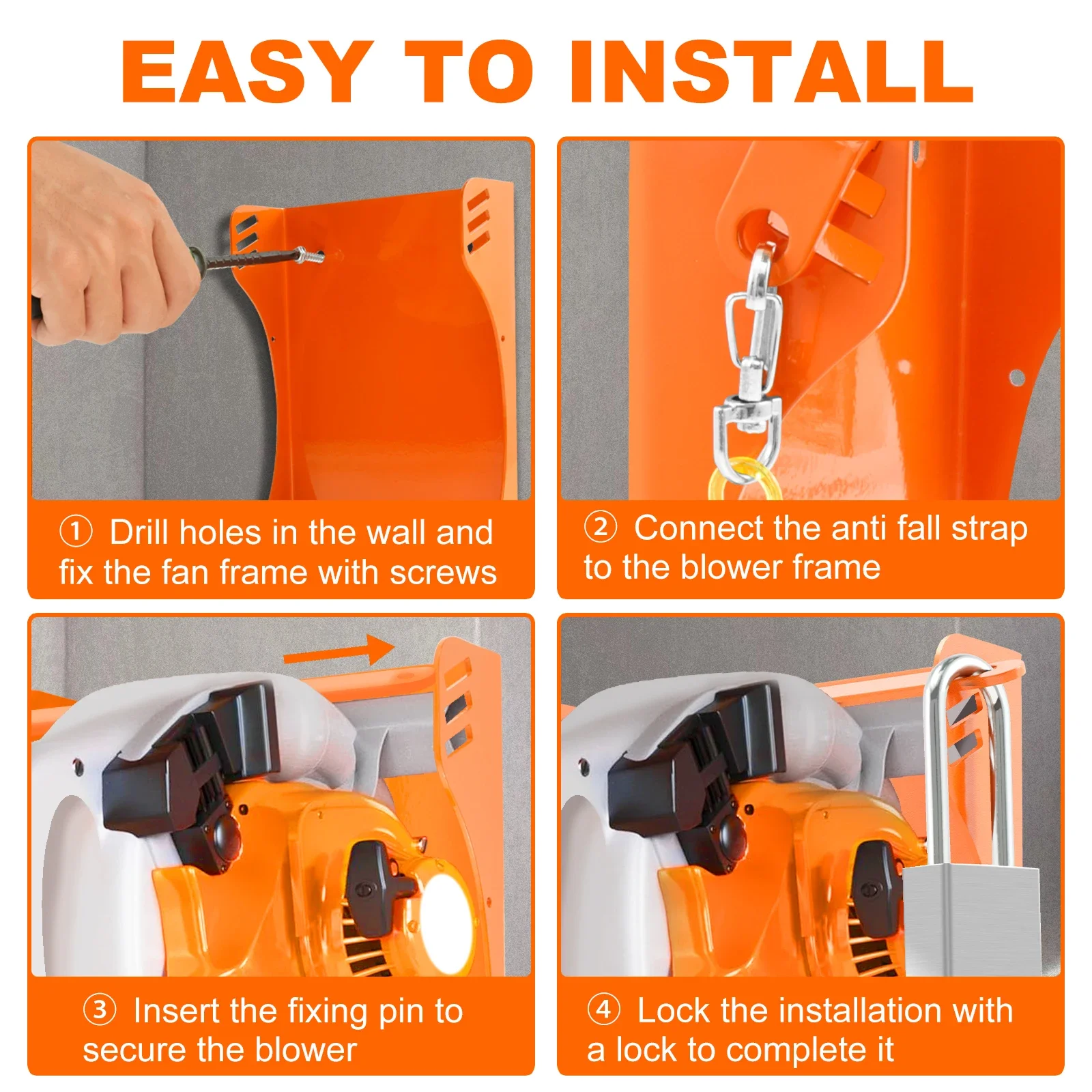 EASY TO INSTALL

① Drill holes in the wall and fix the fan frame with screws

② Connect the anti fall strap to the blower frame

③ Insert the fixing pin to secure the blower

④ Lock the installation with a lock to complete it