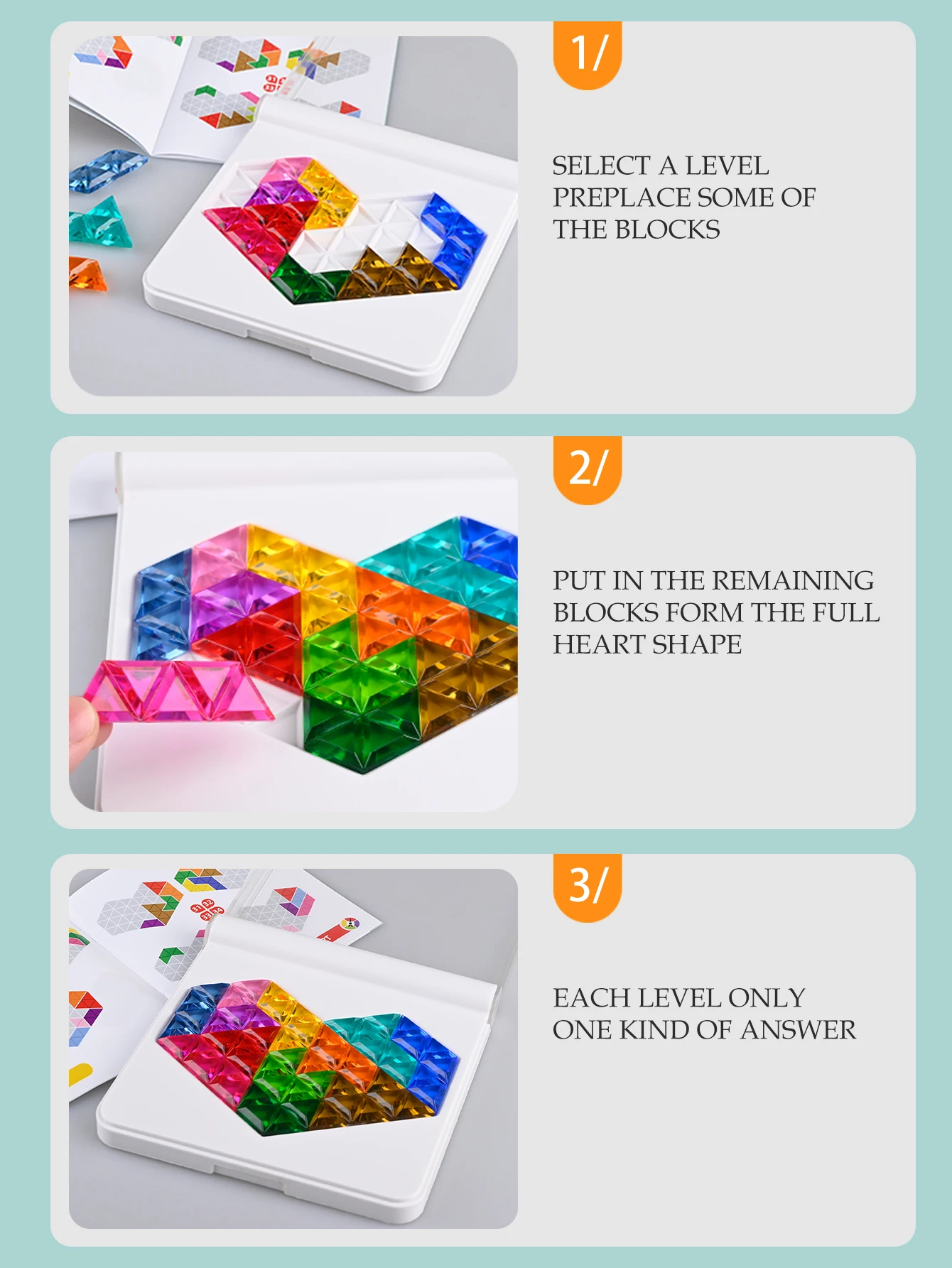 1/

SELECT A LEVEL PREPLACE SOME OF THE BLOCKS

2/

PUT IN THE REMAINING BLOCKS FORM THE FULL HEART SHAPE

3/

EACH LEVEL ONLY ONE KIND OF ANSWER