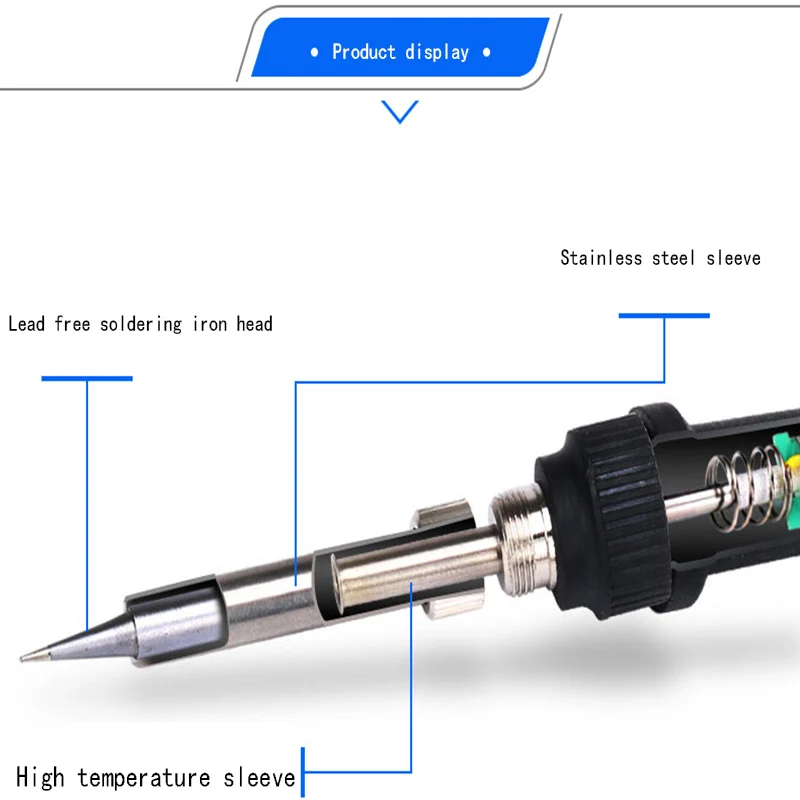 • Product display •

Stainless steel sleeve

Lead free soldering iron head

High temperature sleeve